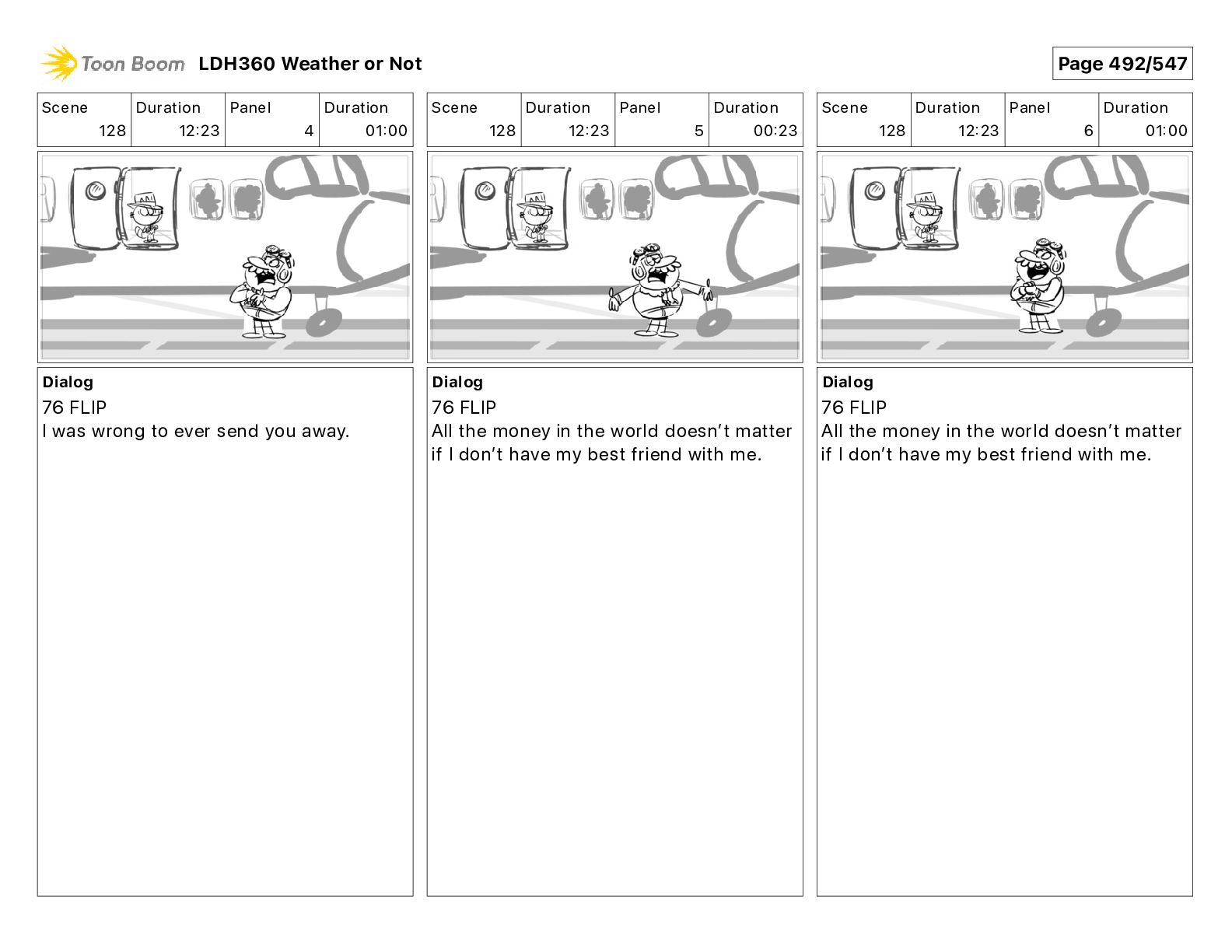 Toon Boom LDH360 Weather or Not

Page 492/547

| Scene | Duration | Panel | Duration |
|---|---|---|---|
| 128 | 12:23 | 4 | 01:00 |

Dialog
76 FLIP
I was wrong to ever send you away.

| Scene | Duration | Panel | Duration |
|---|---|---|---|
| 128 | 12:23 | 5 | 00:23 |

Dialog
76 FLIP
All the money in the world doesn't matter if I don't have my best friend with me.

| Scene | Duration | Panel | Duration |
|---|---|---|---|
| 128 | 12:23 | 6 | 01:00 |

Dialog
76 FLIP
All the money in the world doesn't matter if I don't have my best friend with me.