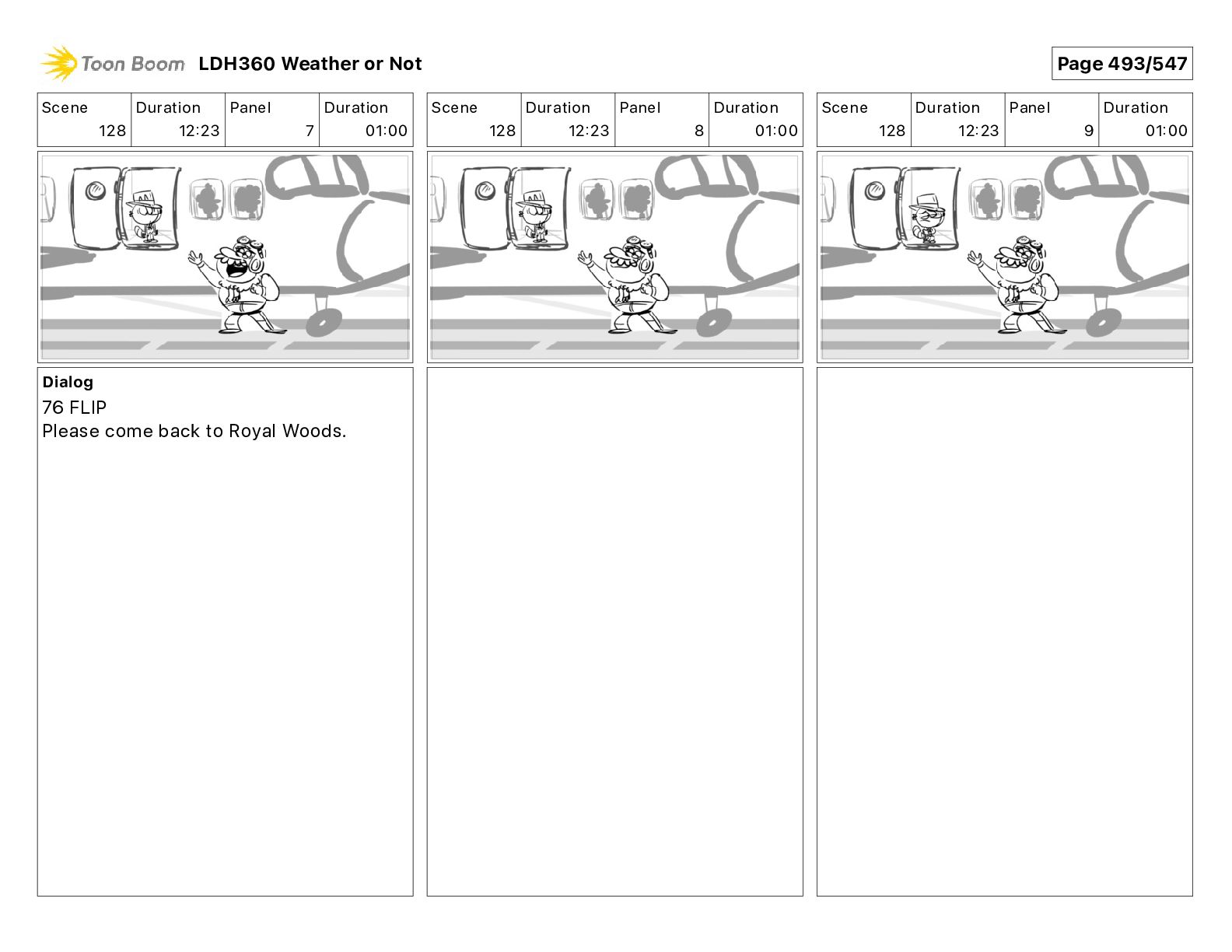 Toon Boom LDH360 Weather or Not

Page 493/547

| Scene | Duration | Panel | Duration |
|---|---|---|---|
| 128 | 12:23 | 7 | 01:00 |

Dialog
76 FLIP
Please come back to Royal Woods.

| Scene | Duration | Panel | Duration |
|---|---|---|---|
| 128 | 12:23 | 8 | 01:00 |

| Scene | Duration | Panel | Duration |
|---|---|---|---|
| 128 | 12:23 | 9 | 01:00 |