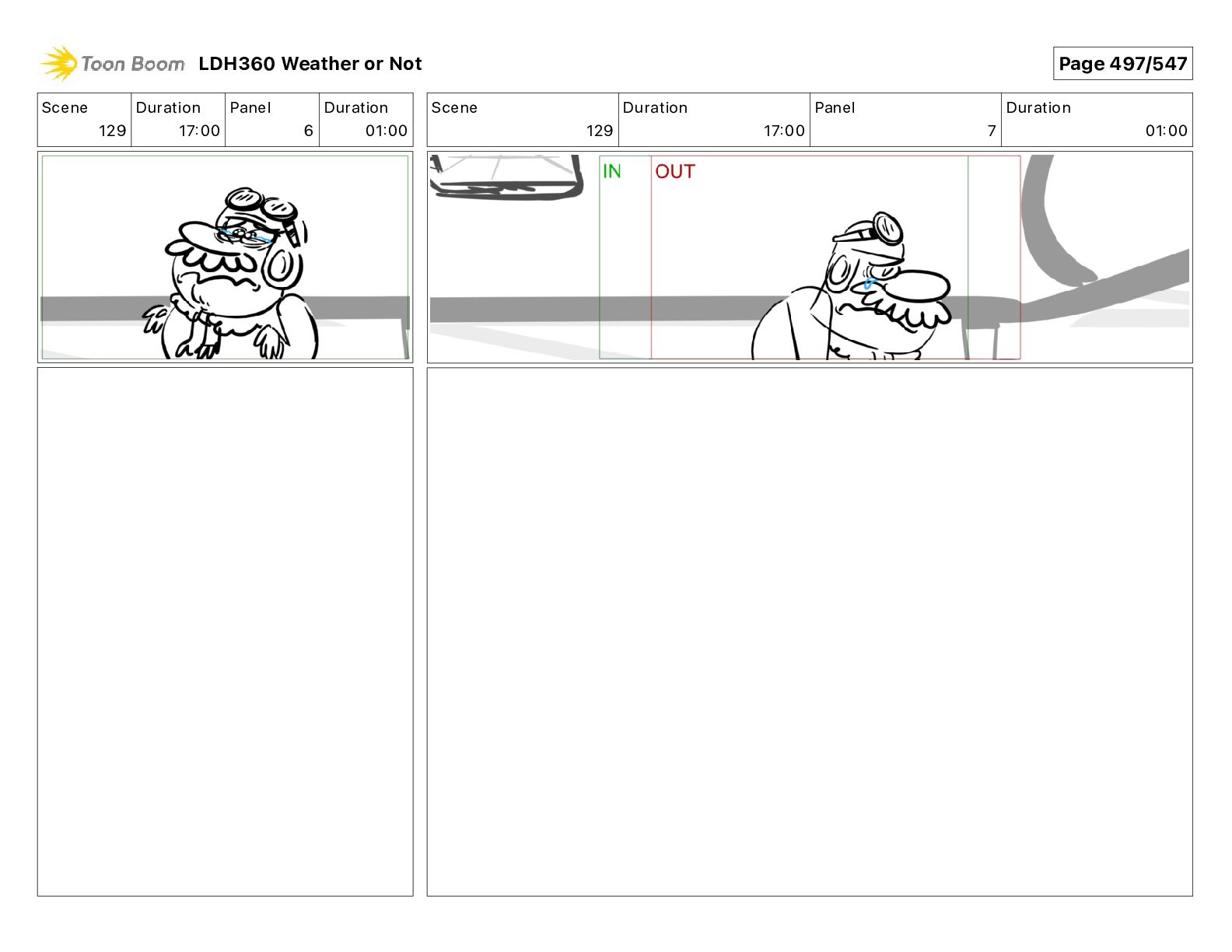 Toon Boom LDH360 Weather or Not

Page 497/547

| Scene | Duration | Panel | Duration |
|---|---|---|---|
| 129 | 17:00 | 6 | 01:00 |

| Scene | Duration | Panel | Duration |
|---|---|---|---|
| 129 | 17:00 | 7 | 01:00 |

IN

OUT