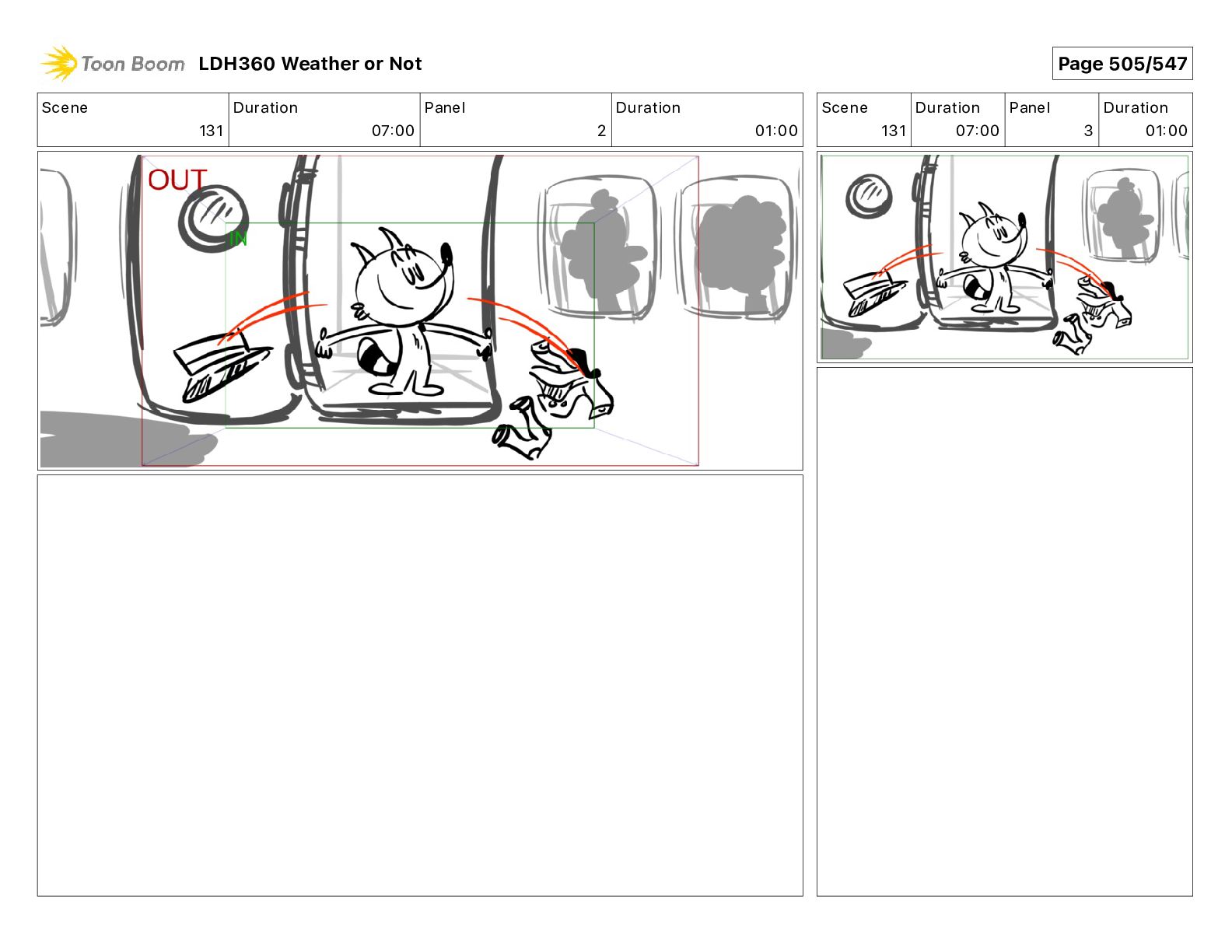 Toon Boom LDH360 Weather or Not

Page 505/547

| Scene | Duration | Panel | Duration |
|---|---|---|---|
| 131 | 07:00 | 2 | 01:00 |

OUT

IN

| Scene | Duration | Panel | Duration |
|---|---|---|---|
| 131 | 07:00 | 3 | 01:00 |