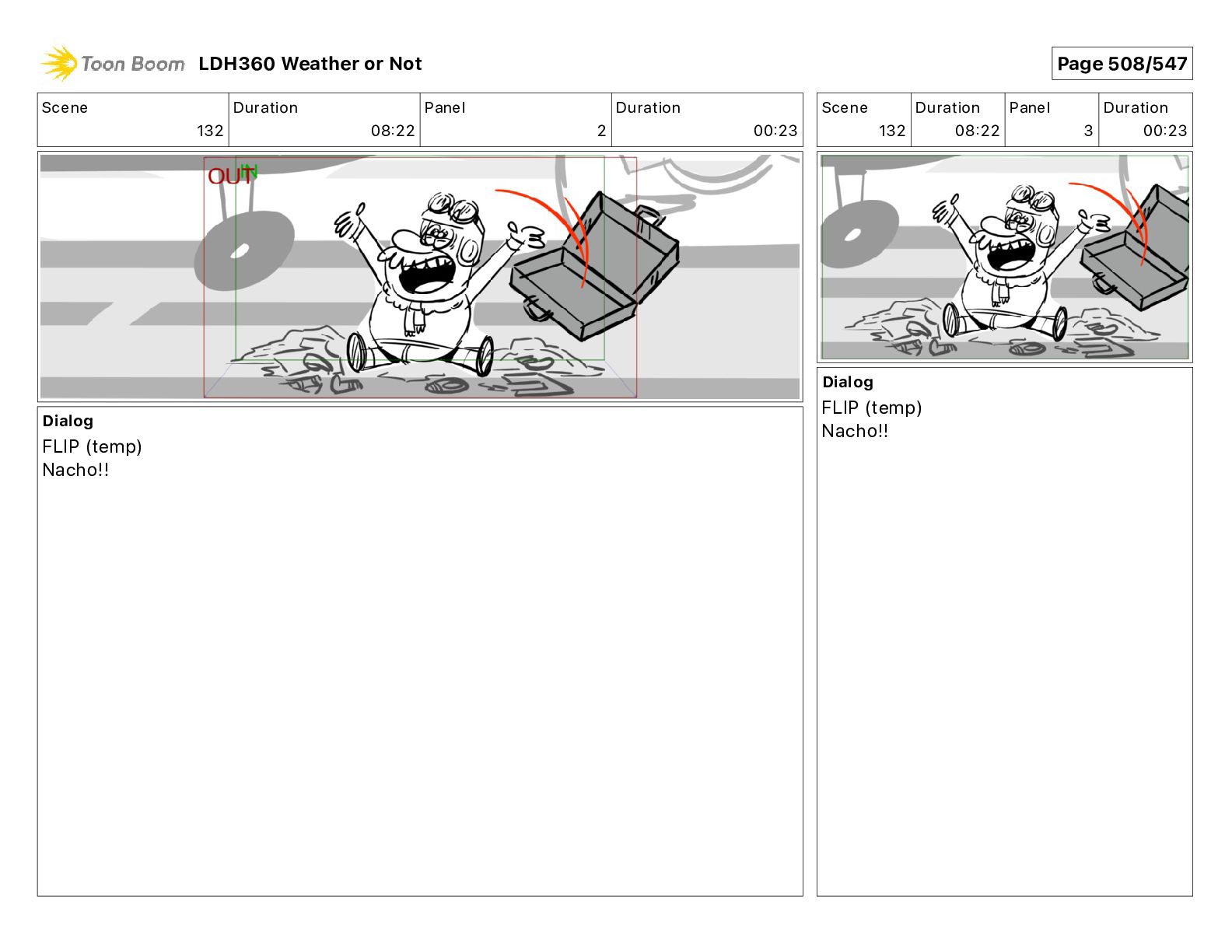 Toon Boom LDH360 Weather or Not

Page 508/547

| Scene | Duration | Panel | Duration |
|---|---|---|---|
| 132 | 08:22 | 2 | 00:23 |

OUT IN

Dialog
FLIP (temp)
Nacho!!

| Scene | Duration | Panel | Duration |
|---|---|---|---|
| 132 | 08:22 | 3 | 00:23 |

Dialog
FLIP (temp)
Nacho!!