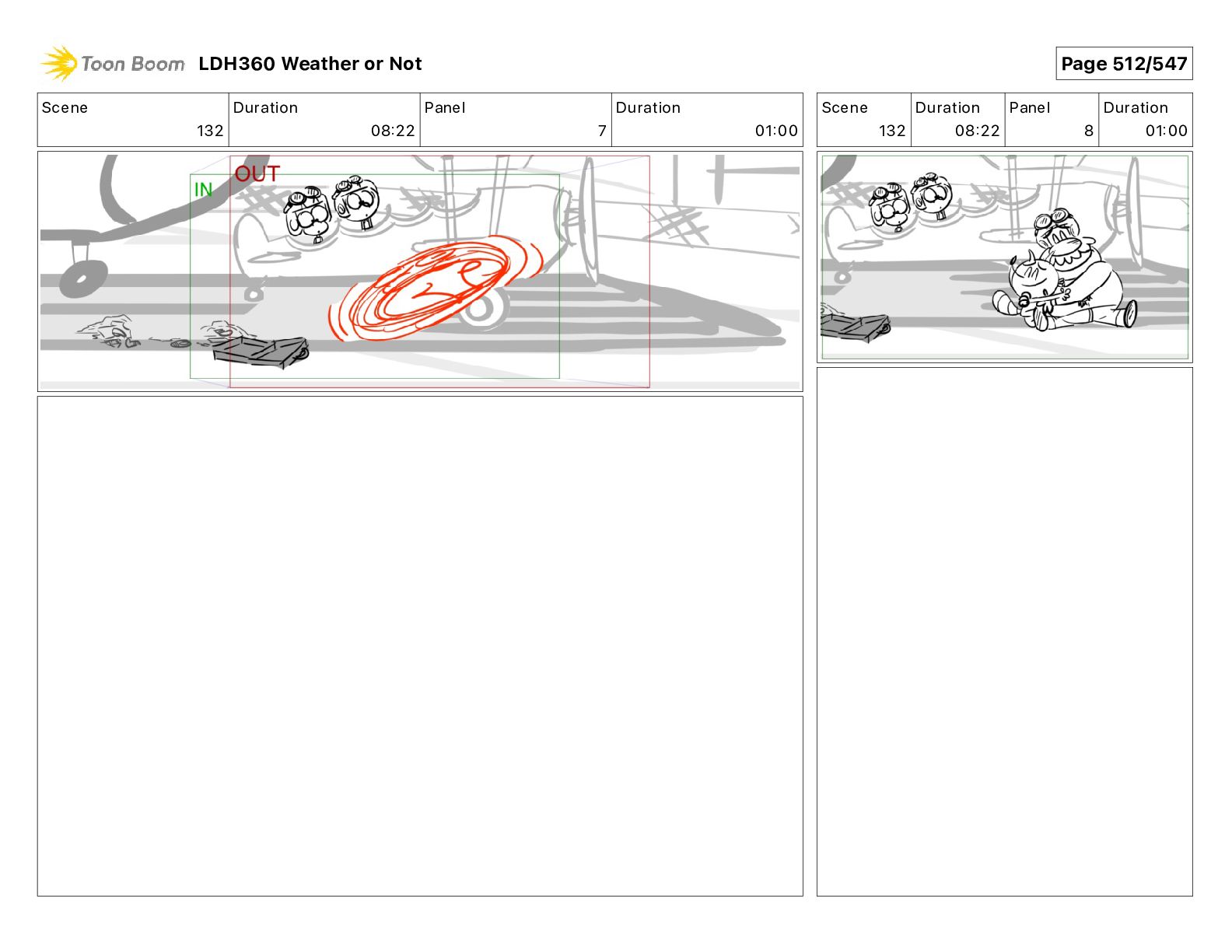 Toon Boom LDH360 Weather or Not

Page 512/547

| Scene | Duration | Panel | Duration |
|---|---|---|---|
| 132 | 08:22 | 7 | 01:00 |

IN
OUT

| Scene | Duration | Panel | Duration |
|---|---|---|---|
| 132 | 08:22 | 8 | 01:00 |