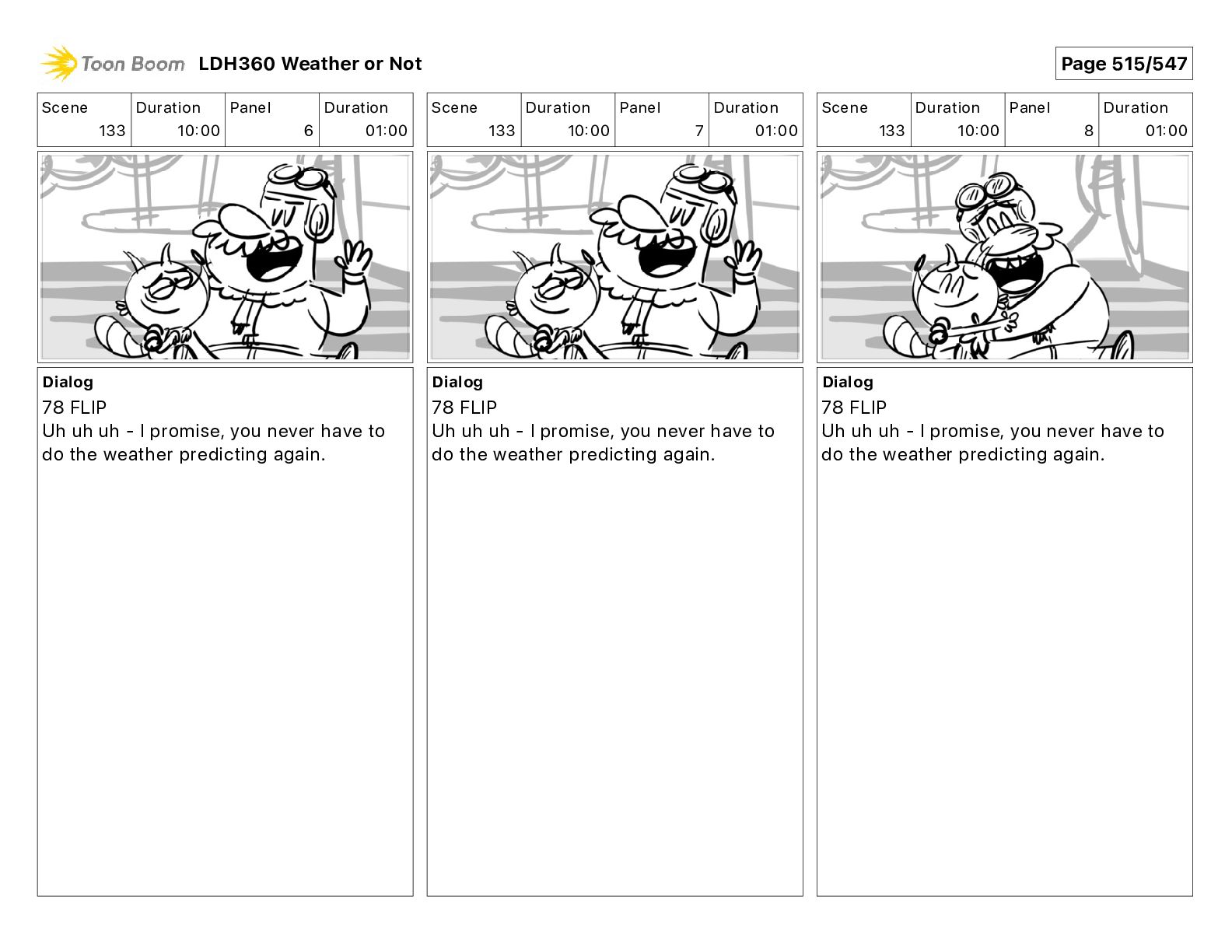 Toon Boom LDH360 Weather or Not

Page 515/547

| Scene | Duration | Panel | Duration |
|---|---|---|---|
| 133 | 10:00 | 6 | 01:00 |

Dialog
78 FLIP
Uh uh uh - I promise, you never have to do the weather predicting again.

| Scene | Duration | Panel | Duration |
|---|---|---|---|
| 133 | 10:00 | 7 | 01:00 |

Dialog
78 FLIP
Uh uh uh - I promise, you never have to do the weather predicting again.

| Scene | Duration | Panel | Duration |
|---|---|---|---|
| 133 | 10:00 | 8 | 01:00 |

Dialog
78 FLIP
Uh uh uh - I promise, you never have to do the weather predicting again.