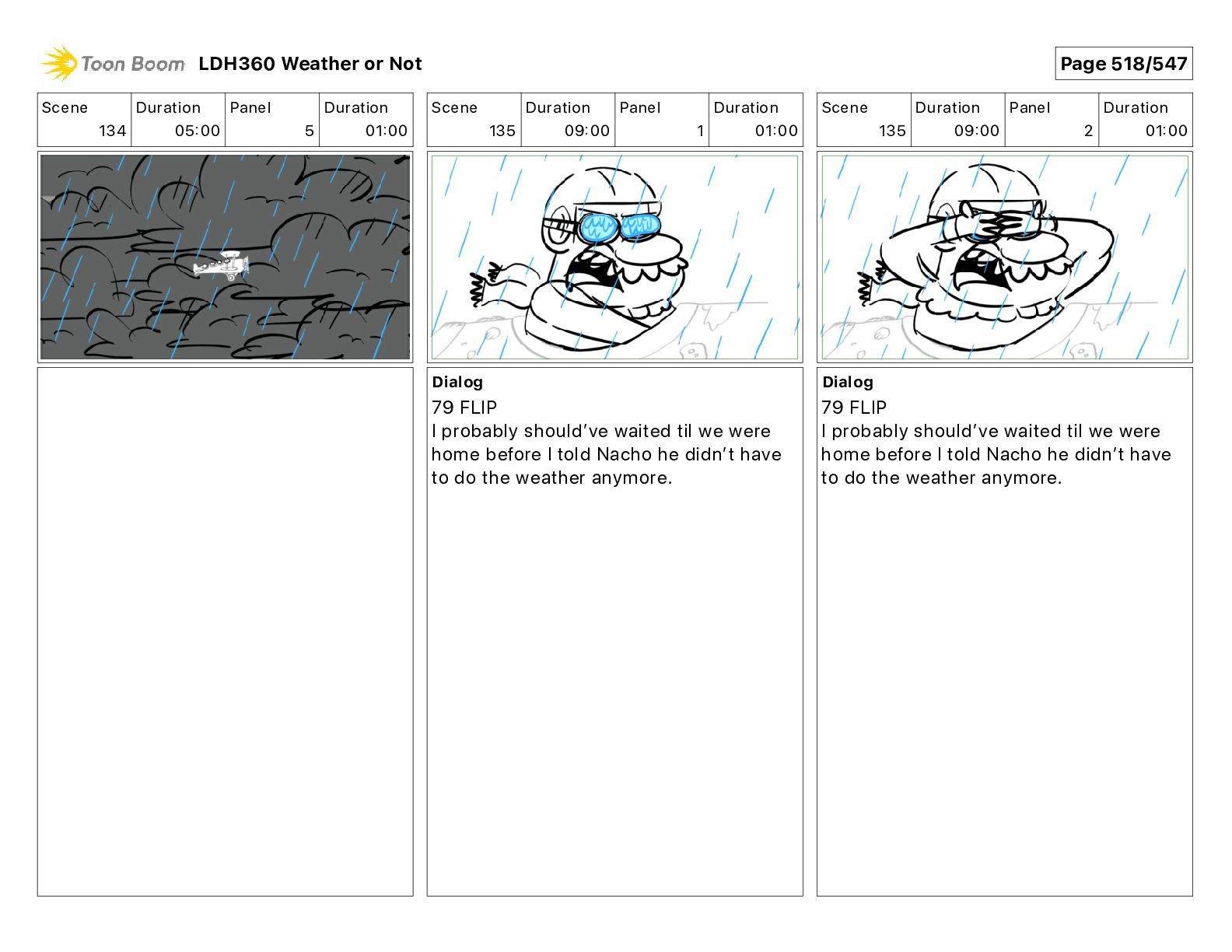 Toon Boom LDH360 Weather or Not

Page 518/547

| Scene | Duration | Panel | Duration |
|---|---|---|---|
| 134 | 05:00 | 5 | 01:00 |

| Scene | Duration | Panel | Duration |
|---|---|---|---|
| 135 | 09:00 | 1 | 01:00 |

Dialog
79 FLIP
I probably should've waited til we were home before I told Nacho he didn't have to do the weather anymore.

| Scene | Duration | Panel | Duration |
|---|---|---|---|
| 135 | 09:00 | 2 | 01:00 |

Dialog
79 FLIP
I probably should've waited til we were home before I told Nacho he didn't have to do the weather anymore.