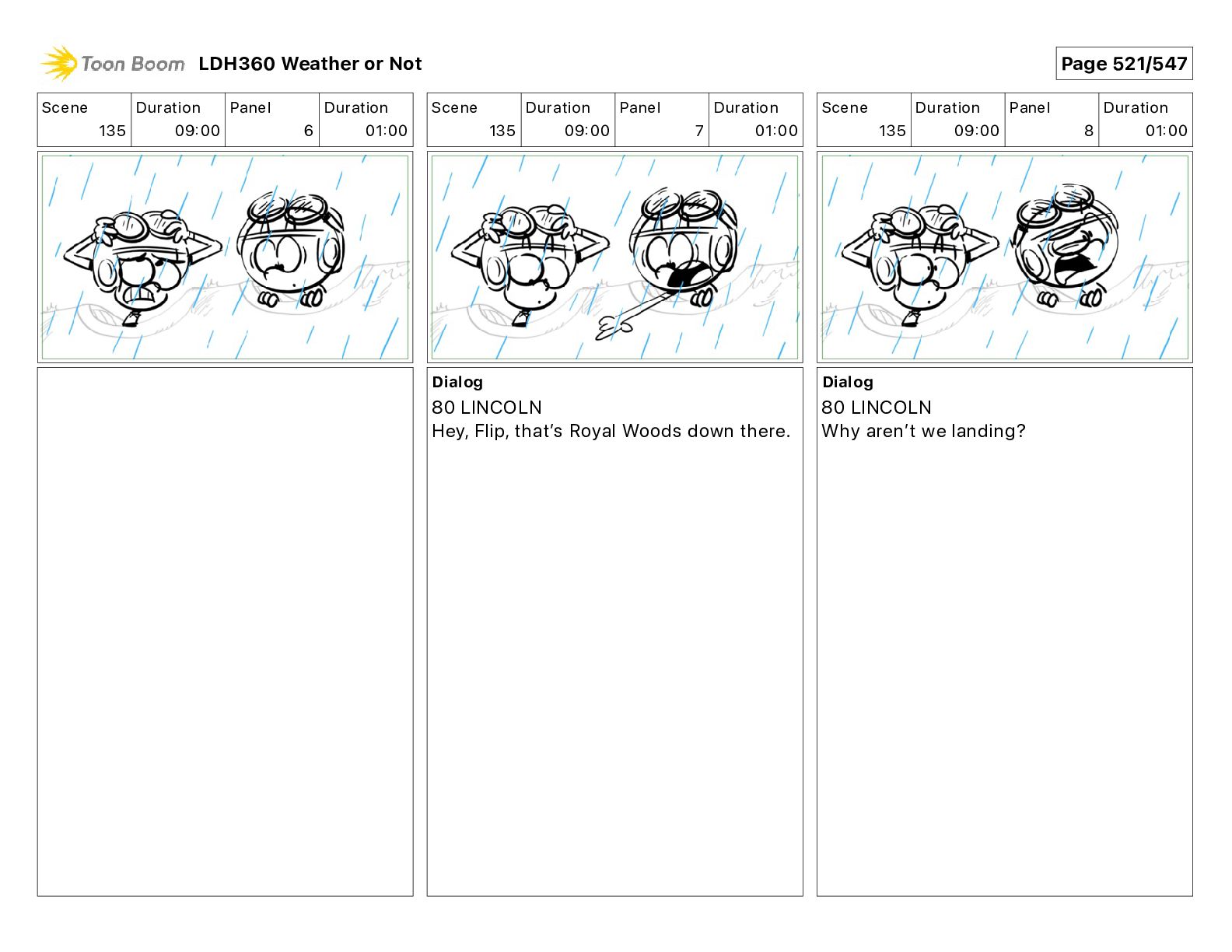 Toon Boom LDH360 Weather or Not

Page 521/547

| Scene | Duration | Panel | Duration |
|---|---|---|---|
| 135 | 09:00 | 6 | 01:00 |

| Scene | Duration | Panel | Duration |
|---|---|---|---|
| 135 | 09:00 | 7 | 01:00 |

Dialog
80 LINCOLN
Hey, Flip, that's Royal Woods down there.

| Scene | Duration | Panel | Duration |
|---|---|---|---|
| 135 | 09:00 | 8 | 01:00 |

Dialog
80 LINCOLN
Why aren't we landing?