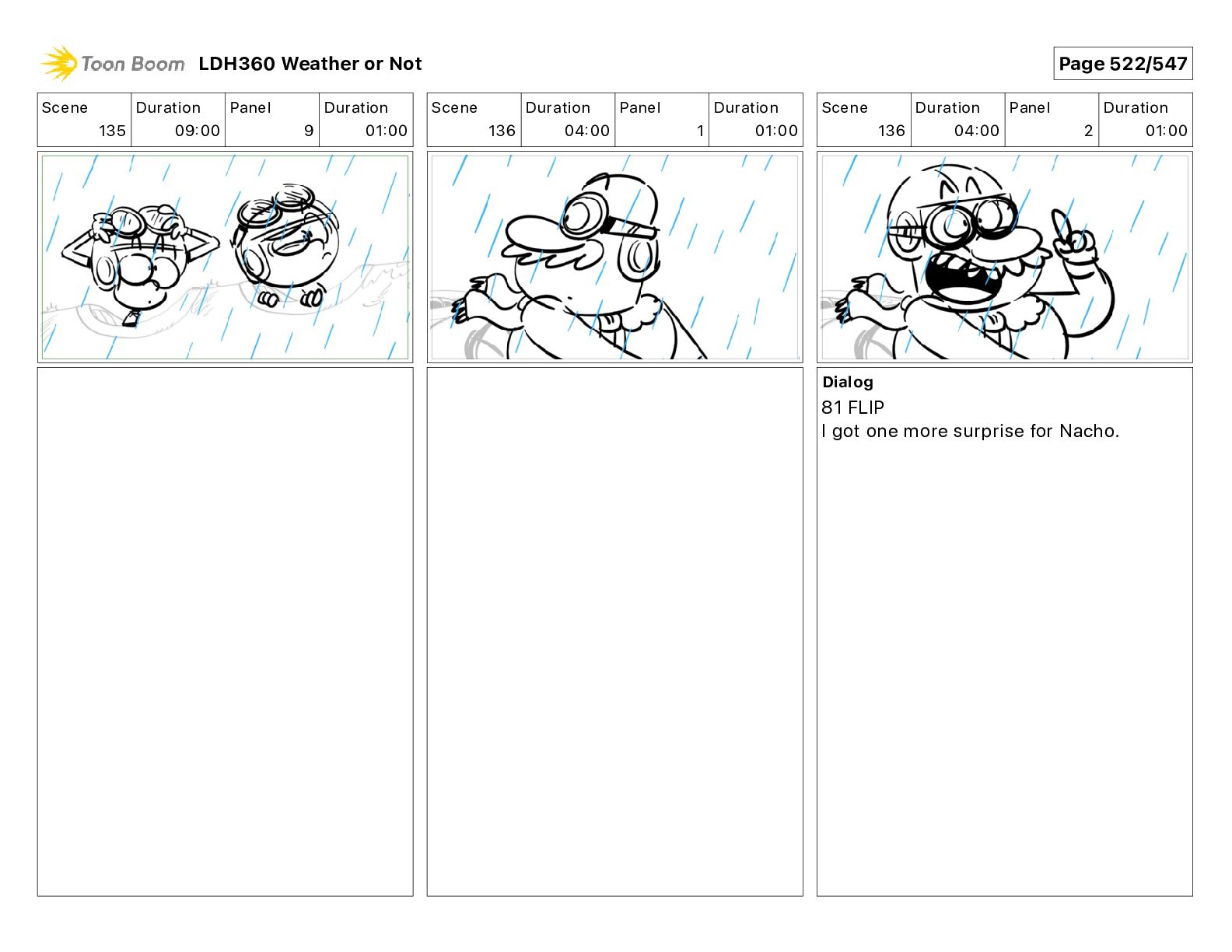 Toon Boom LDH360 Weather or Not

Page 522/547

| Scene | Duration | Panel | Duration |
|---|---|---|---|
| 135 | 09:00 | 9 | 01:00 |

| Scene | Duration | Panel | Duration |
|---|---|---|---|
| 136 | 04:00 | 1 | 01:00 |

| Scene | Duration | Panel | Duration |
|---|---|---|---|
| 136 | 04:00 | 2 | 01:00 |

Dialog
81 FLIP
I got one more surprise for Nacho.