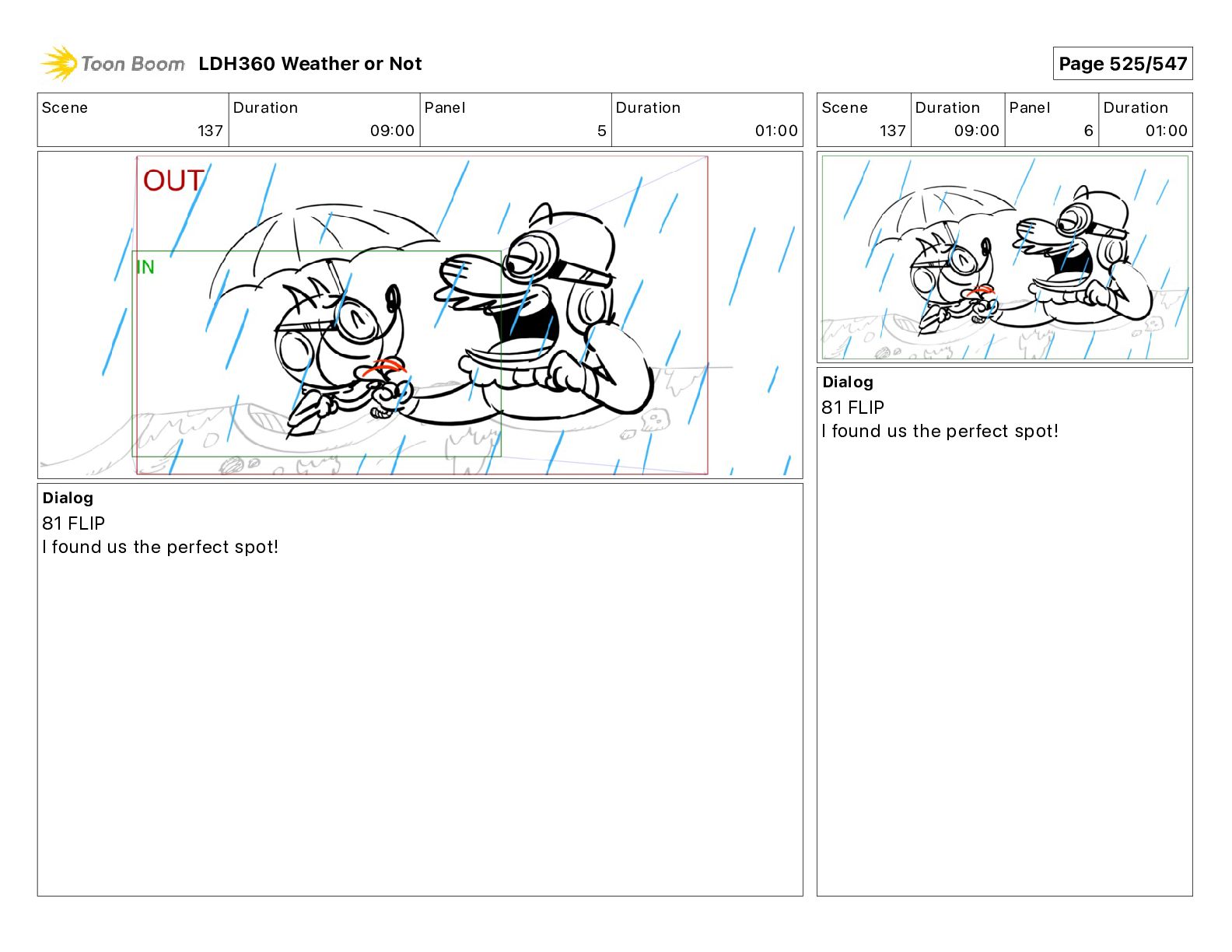 Toon Boom LDH360 Weather or Not

Page 525/547

| Scene | Duration | Panel | Duration |
|---|---|---|---|
| 137 | 09:00 | 5 | 01:00 |

OUT

IN

Dialog
81 FLIP
I found us the perfect spot!

| Scene | Duration | Panel | Duration |
|---|---|---|---|
| 137 | 09:00 | 6 | 01:00 |

Dialog
81 FLIP
I found us the perfect spot!