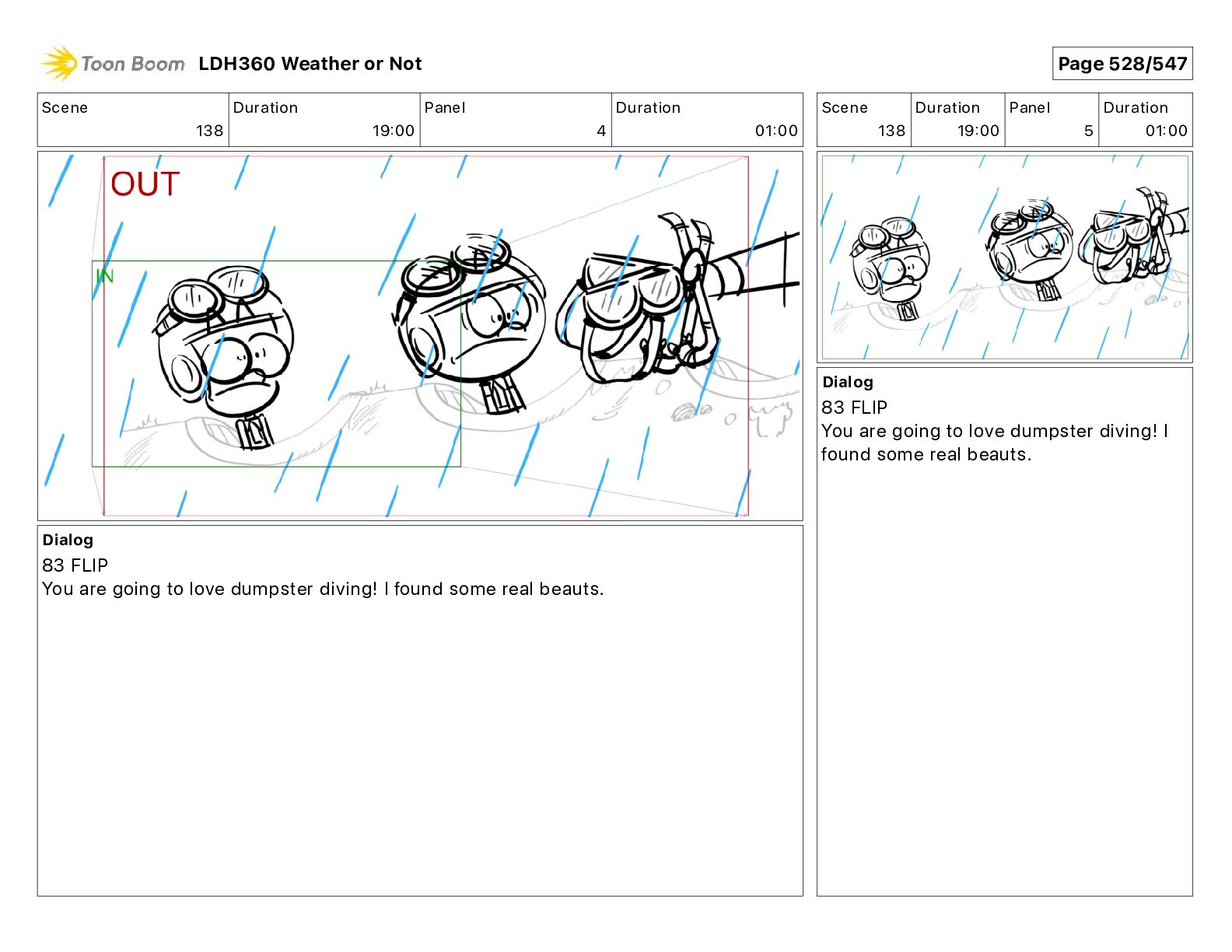 Toon Boom LDH360 Weather or Not

Page 528/547

| Scene | Duration | Panel | Duration |
|---|---|---|---|
| 138 | 19:00 | 4 | 01:00 |

OUT

IN

Dialog
83 FLIP
You are going to love dumpster diving! I found some real beauts.

| Scene | Duration | Panel | Duration |
|---|---|---|---|
| 138 | 19:00 | 5 | 01:00 |

Dialog
83 FLIP
You are going to love dumpster diving! I found some real beauts.