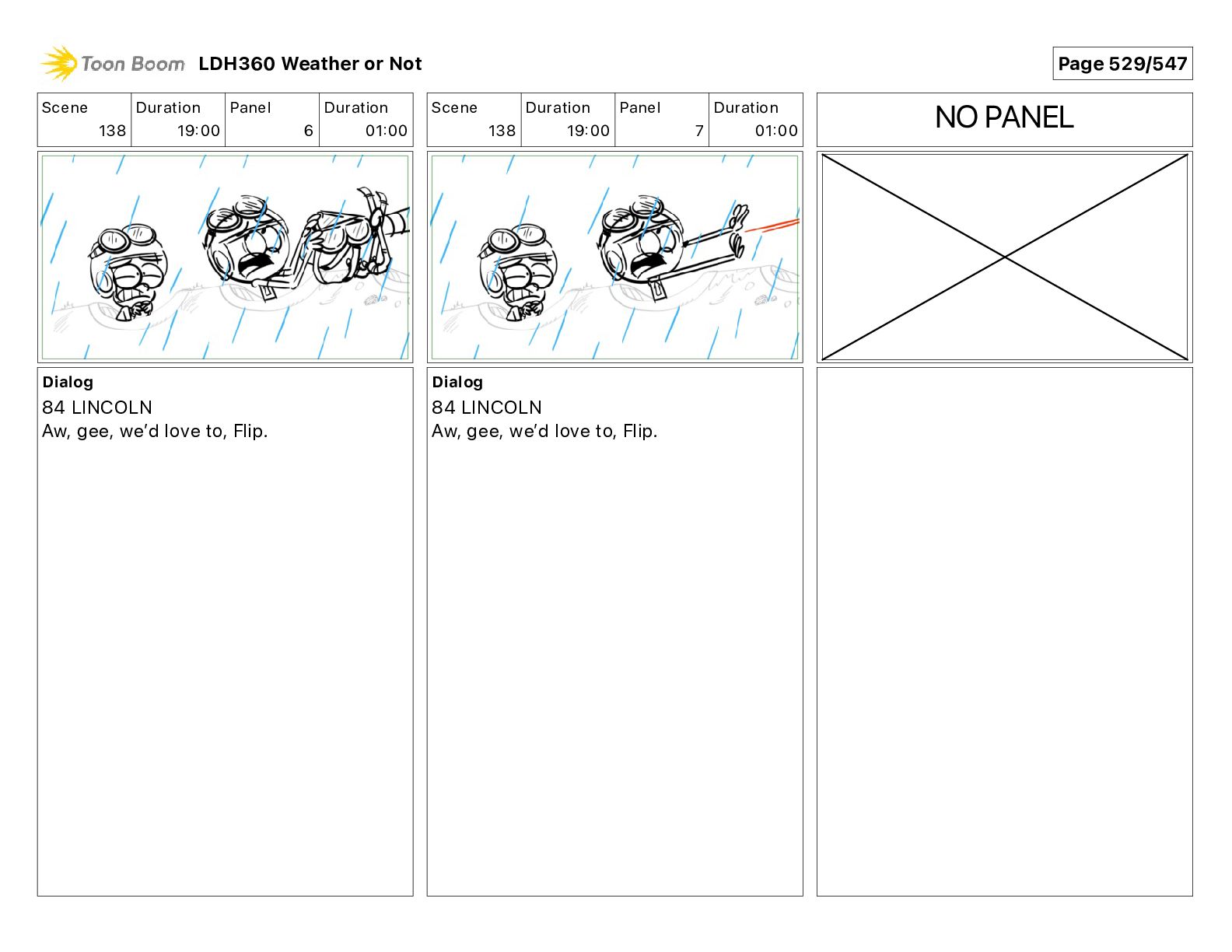 Toon Boom LDH360 Weather or Not

Page 529/547

| Scene | Duration | Panel | Duration |
|---|---|---|---|
| 138 | 19:00 | 6 | 01:00 |

Dialog
84 LINCOLN
Aw, gee, we'd love to, Flip.

| Scene | Duration | Panel | Duration |
|---|---|---|---|
| 138 | 19:00 | 7 | 01:00 |

Dialog
84 LINCOLN
Aw, gee, we'd love to, Flip.

NO PANEL