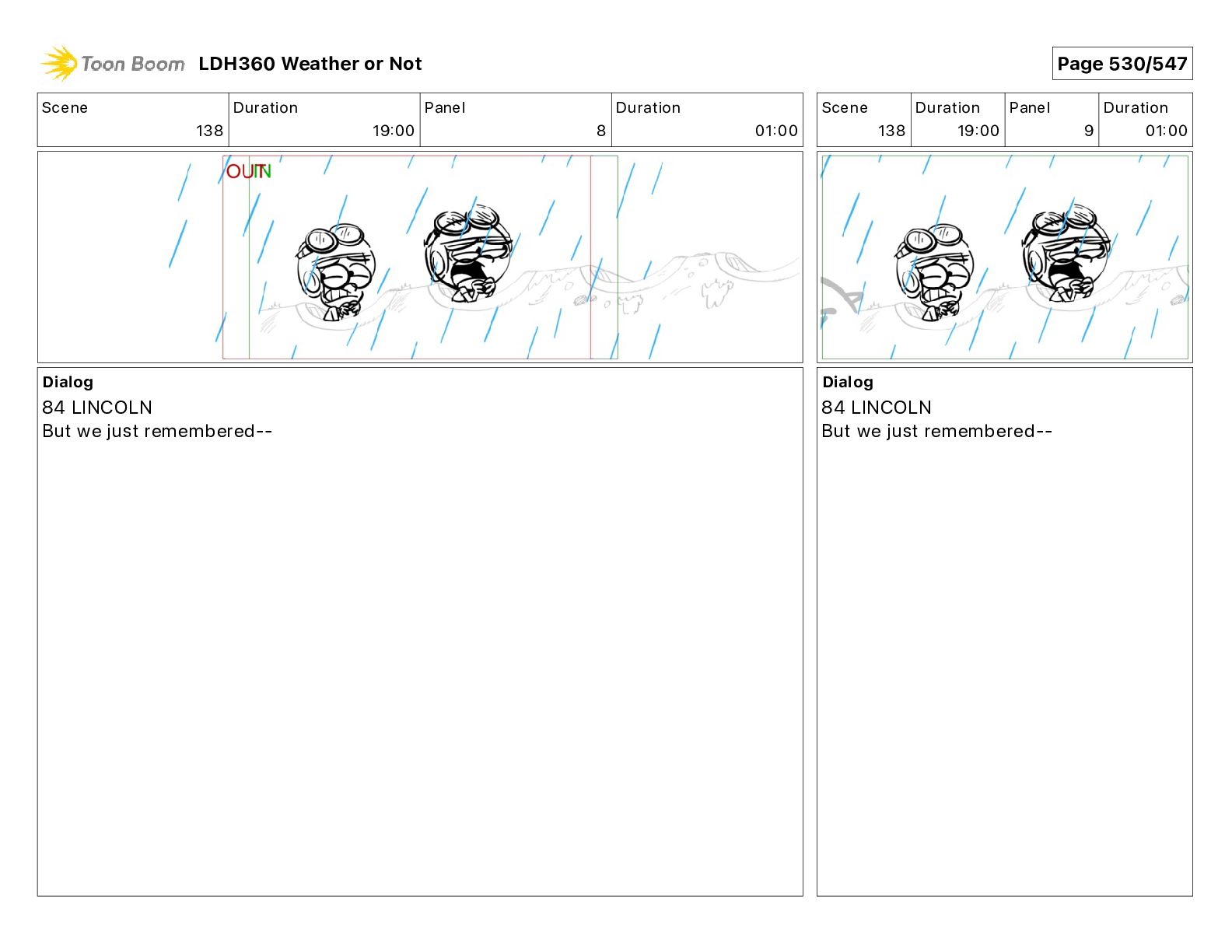 Toon Boom LDH360 Weather or Not

Page 530/547

| Scene | Duration | Panel | Duration |
|---|---|---|---|
| 138 | 19:00 | 8 | 01:00 |

OUT IN

Dialog
84 LINCOLN
But we just remembered--

| Scene | Duration | Panel | Duration |
|---|---|---|---|
| 138 | 19:00 | 9 | 01:00 |

Dialog
84 LINCOLN
But we just remembered--