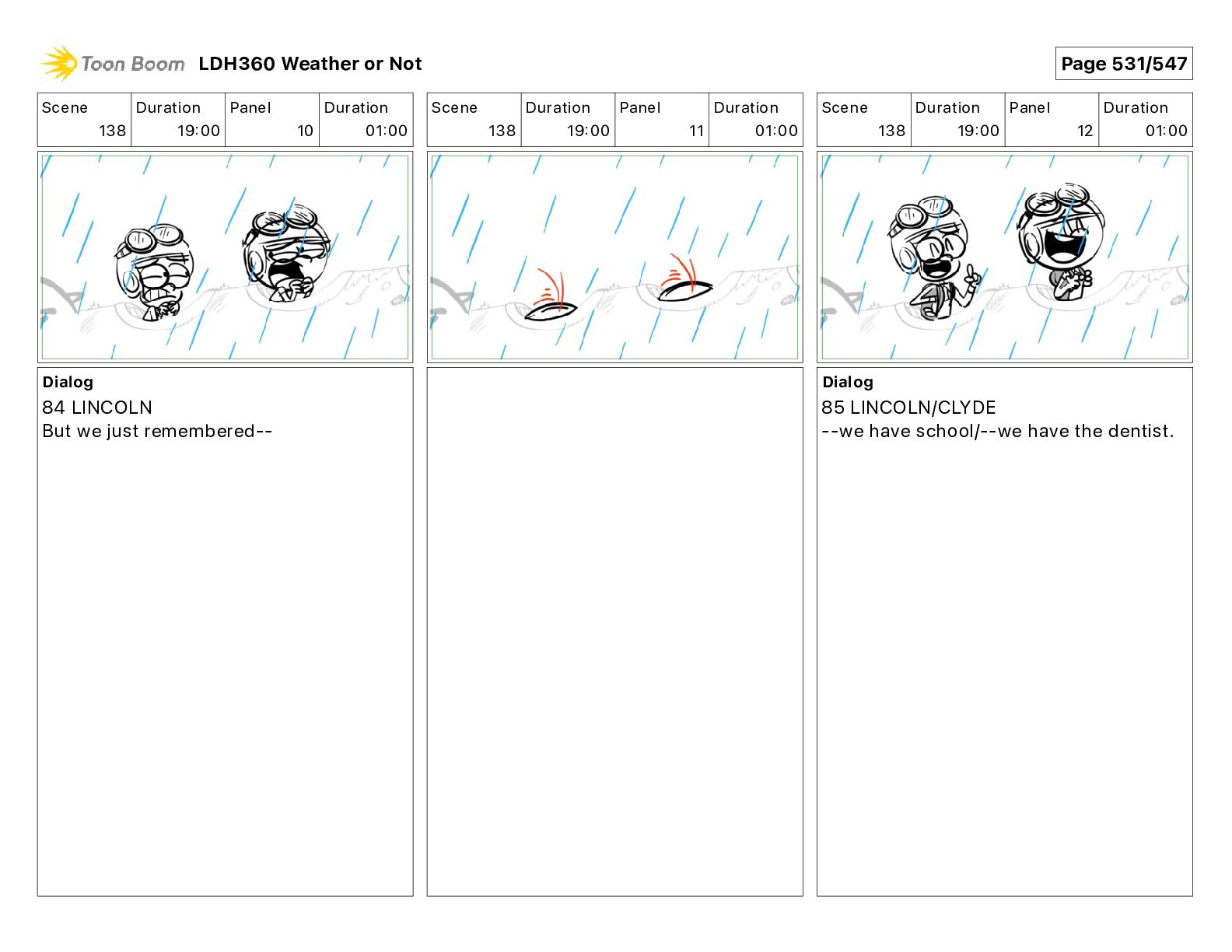 Toon Boom LDH360 Weather or Not

Page 531/547

| Scene | Duration | Panel | Duration |
|---|---|---|---|
| 138 | 19:00 | 10 | 01:00 |

Dialog
84 LINCOLN
But we just remembered--

| Scene | Duration | Panel | Duration |
|---|---|---|---|
| 138 | 19:00 | 11 | 01:00 |

| Scene | Duration | Panel | Duration |
|---|---|---|---|
| 138 | 19:00 | 12 | 01:00 |

Dialog
85 LINCOLN/CLYDE
--we have school/--we have the dentist.