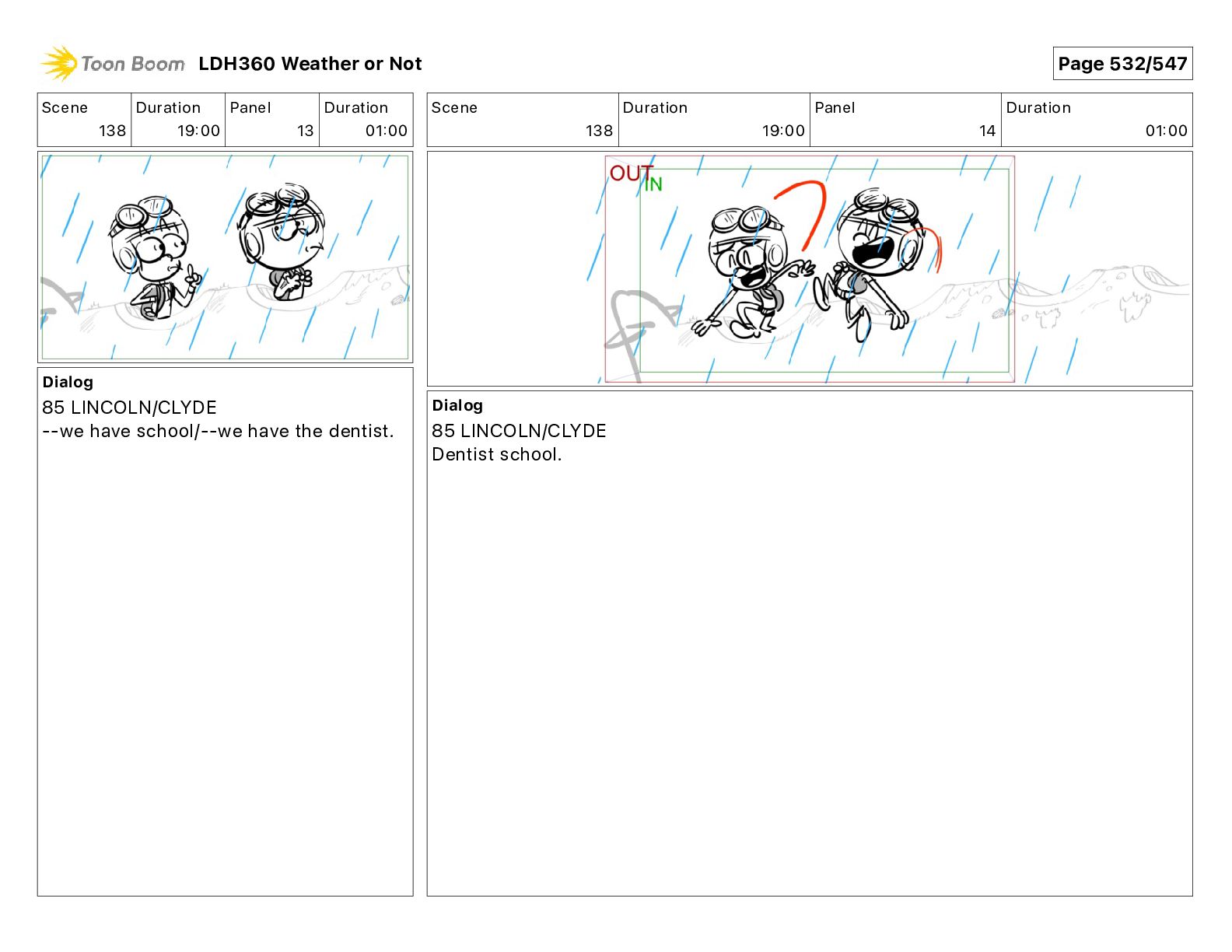 Toon Boom LDH360 Weather or Not

Page 532/547

| Scene | Duration | Panel | Duration |
|---|---|---|---|
| 138 | 19:00 | 13 | 01:00 |

Dialog
85 LINCOLN/CLYDE
--we have school/--we have the dentist.

| Scene | Duration | Panel | Duration |
|---|---|---|---|
| 138 | 19:00 | 14 | 01:00 |

OUT
IN

Dialog
85 LINCOLN/CLYDE
Dentist school.