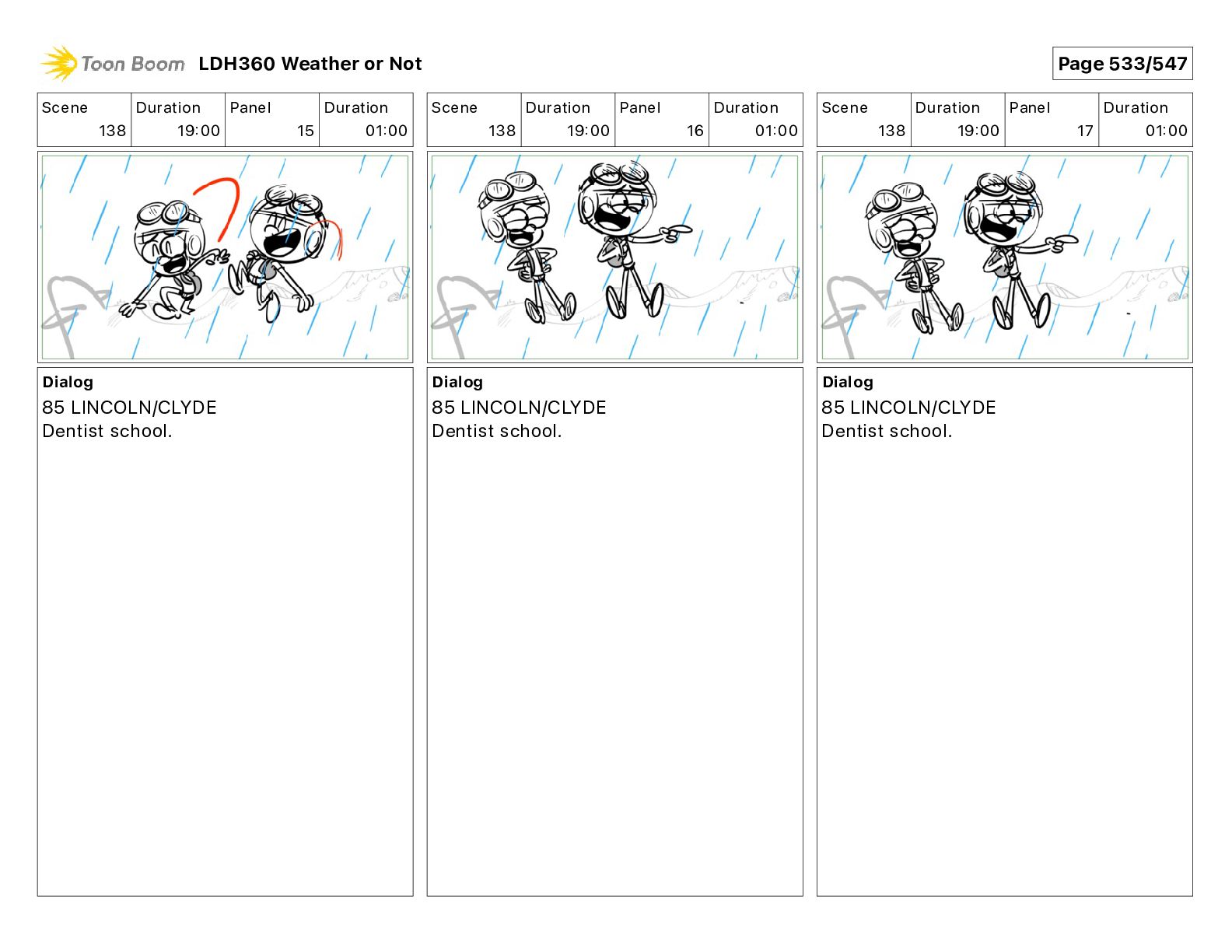 Toon Boom LDH360 Weather or Not

Page 533/547

| Scene | Duration | Panel | Duration |
|---|---|---|---|
| 138 | 19:00 | 15 | 01:00 |

Dialog
85 LINCOLN/CLYDE
Dentist school.

| Scene | Duration | Panel | Duration |
|---|---|---|---|
| 138 | 19:00 | 16 | 01:00 |

Dialog
85 LINCOLN/CLYDE
Dentist school.

| Scene | Duration | Panel | Duration |
|---|---|---|---|
| 138 | 19:00 | 17 | 01:00 |

Dialog
85 LINCOLN/CLYDE
Dentist school.