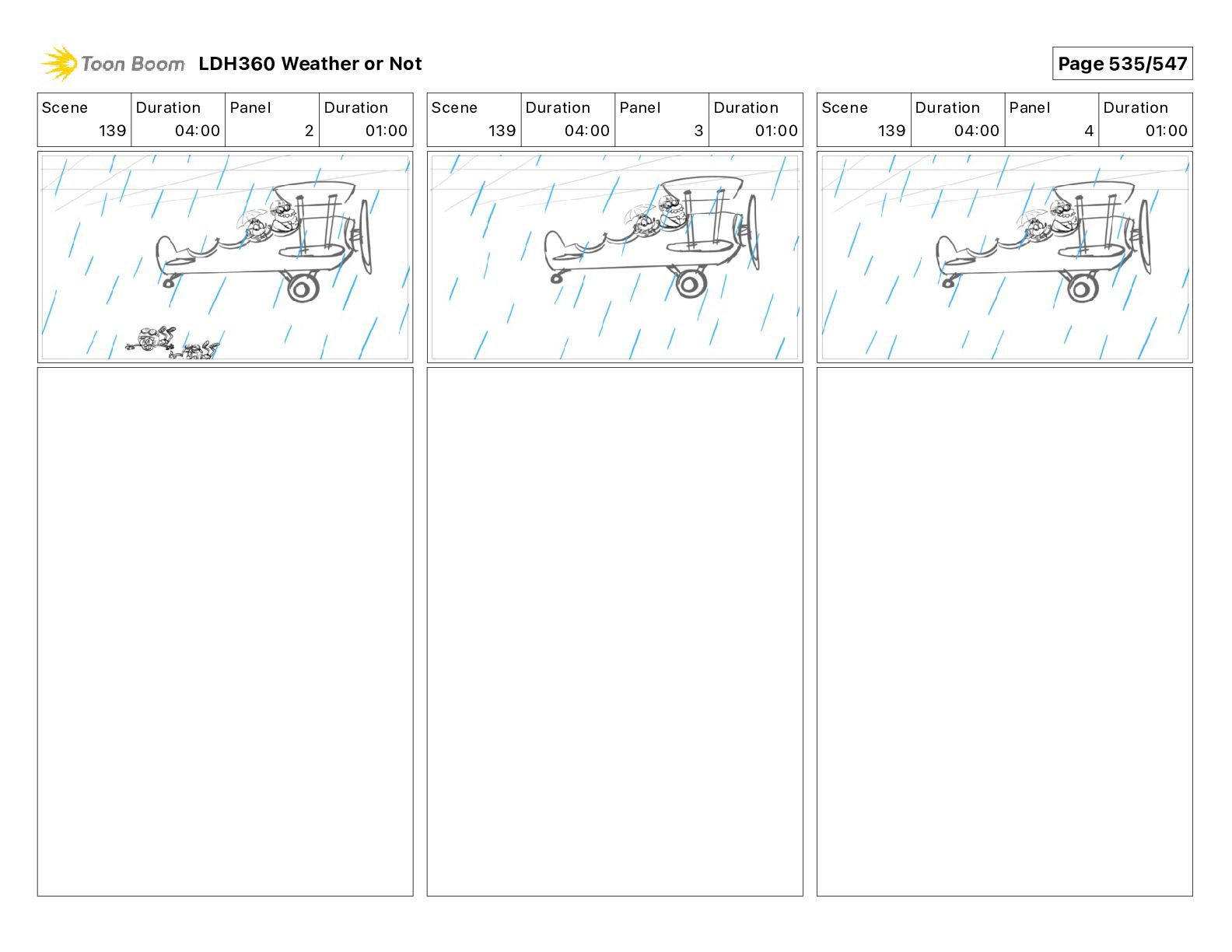 Toon Boom LDH360 Weather or Not

Page 535/547

| Scene | Duration | Panel | Duration |
|---|---|---|---|
| 139 | 04:00 | 2 | 01:00 |

| Scene | Duration | Panel | Duration |
|---|---|---|---|
| 139 | 04:00 | 3 | 01:00 |

| Scene | Duration | Panel | Duration |
|---|---|---|---|
| 139 | 04:00 | 4 | 01:00 |