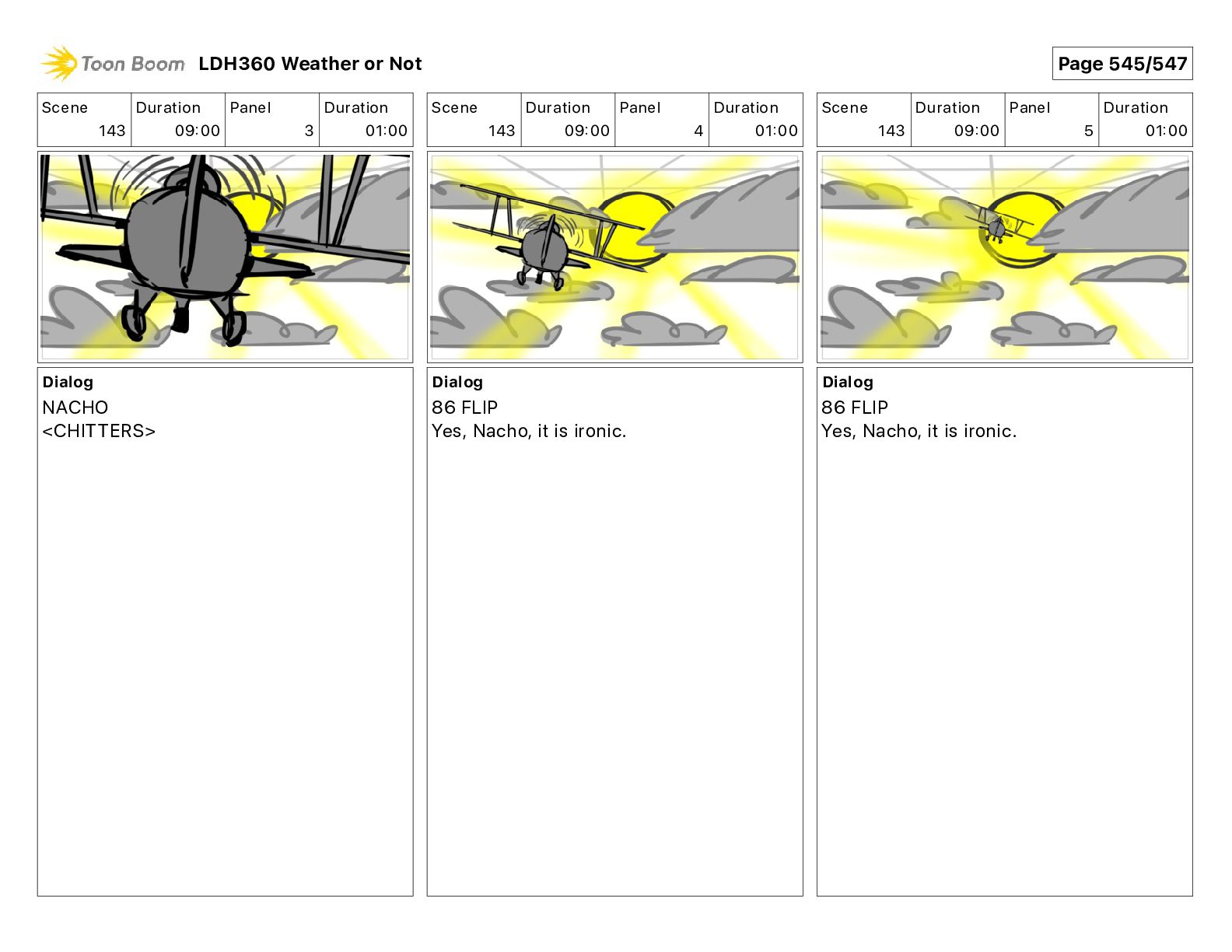 Toon Boom LDH360 Weather or Not

Page 545/547

| Scene | Duration | Panel | Duration |
|---|---|---|---|
| 143 | 09:00 | 3 | 01:00 |

Dialog
NACHO
<CHITTERS>

| Scene | Duration | Panel | Duration |
|---|---|---|---|
| 143 | 09:00 | 4 | 01:00 |

Dialog
86 FLIP
Yes, Nacho, it is ironic.

| Scene | Duration | Panel | Duration |
|---|---|---|---|
| 143 | 09:00 | 5 | 01:00 |

Dialog
86 FLIP
Yes, Nacho, it is ironic.