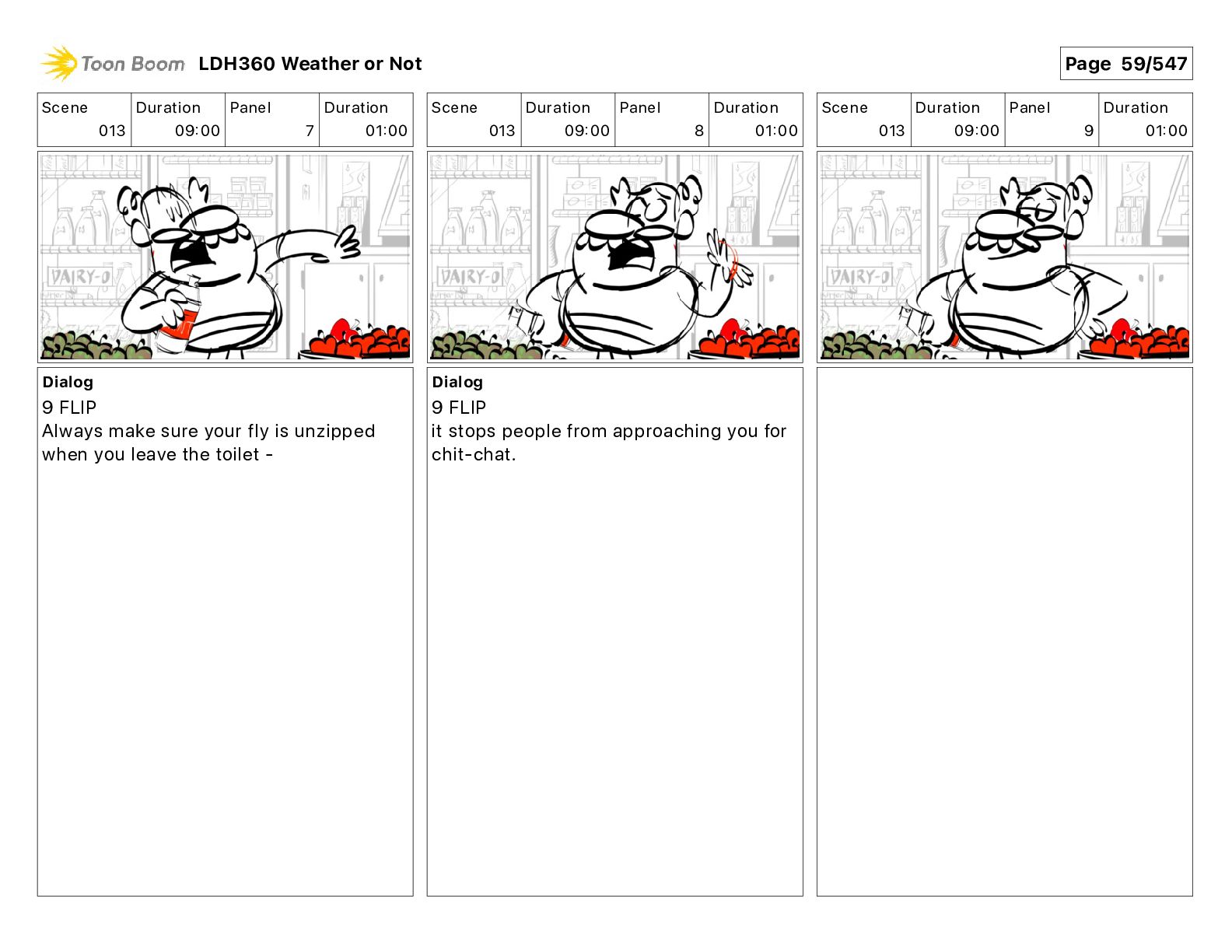 Toon Boom LDH360 Weather or Not

Page 59/547

| Scene | Duration | Panel | Duration |
|---|---|---|---|
| 013 | 09:00 | 7 | 01:00 |

DAIRY-O

Dialog
9 FLIP
Always make sure your fly is unzipped when you leave the toilet -

| Scene | Duration | Panel | Duration |
|---|---|---|---|
| 013 | 09:00 | 8 | 01:00 |

DAIRY-O

Dialog
9 FLIP
it stops people from approaching you for chit-chat.

| Scene | Duration | Panel | Duration |
|---|---|---|---|
| 013 | 09:00 | 9 | 01:00 |

DAIRY-O