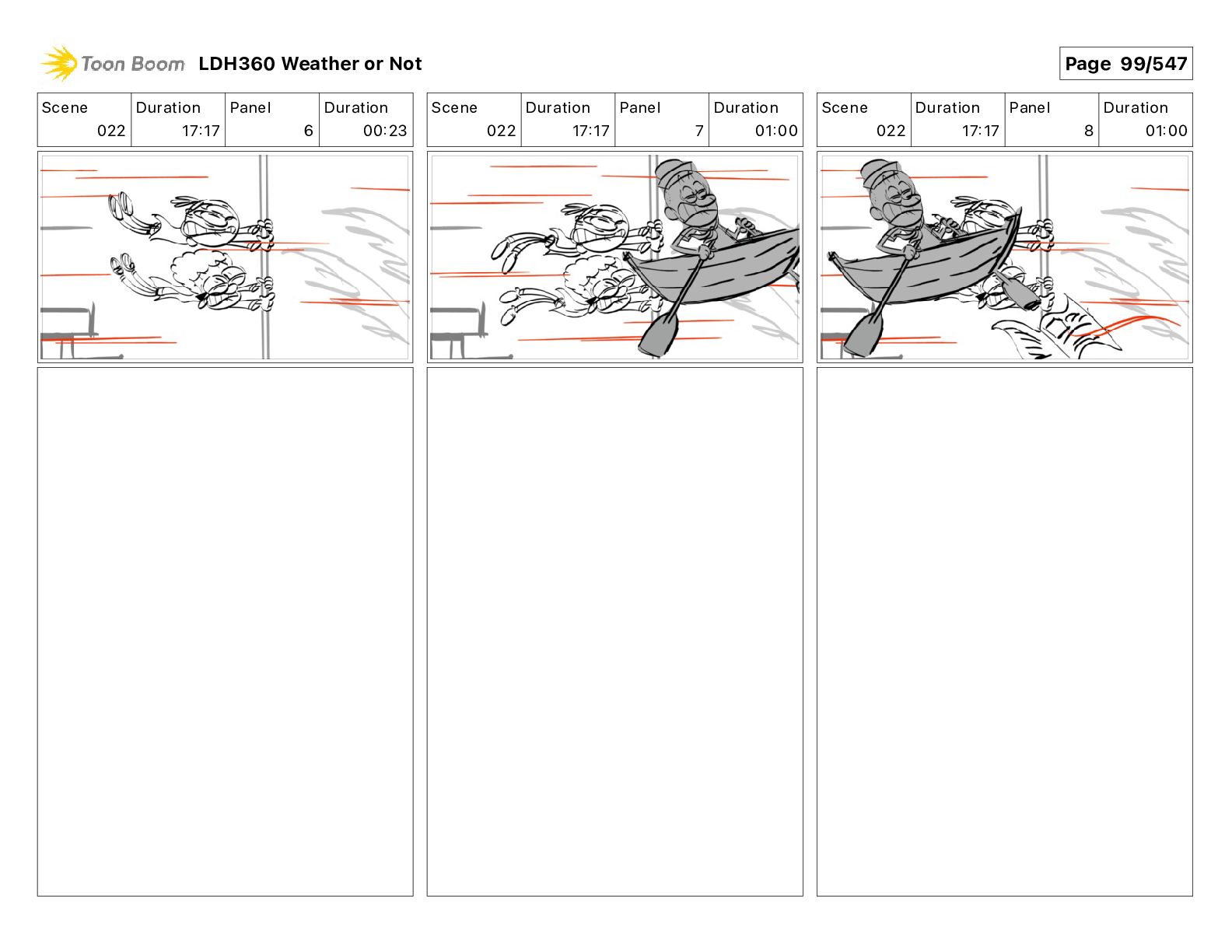 Toon Boom LDH360 Weather or Not

Page 99/547

| Scene | Duration | Panel | Duration |
|---|---|---|---|
| 022 | 17:17 | 6 | 00:23 |

| Scene | Duration | Panel | Duration |
|---|---|---|---|
| 022 | 17:17 | 7 | 01:00 |

| Scene | Duration | Panel | Duration |
|---|---|---|---|
| 022 | 17:17 | 8 | 01:00 |