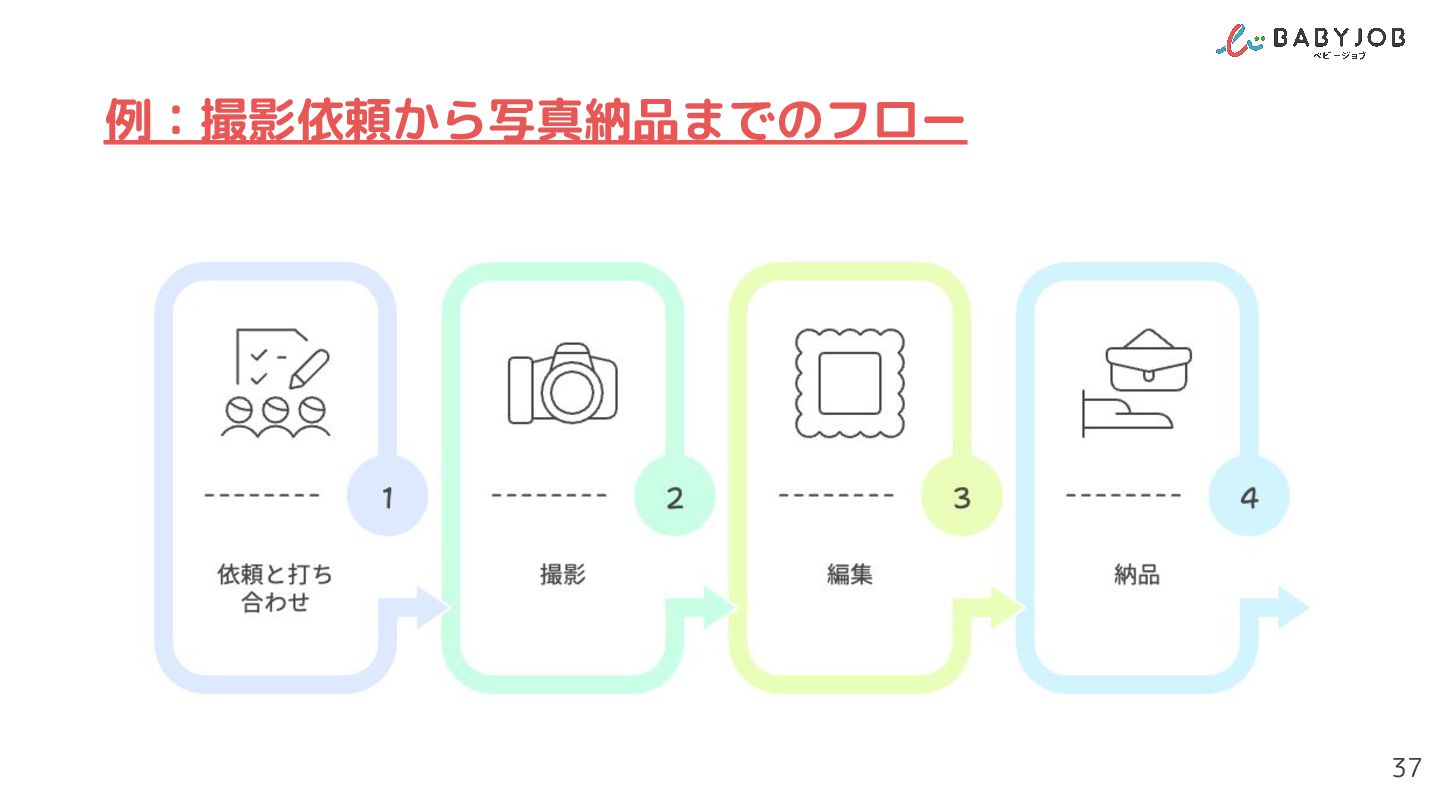 BABYJOB
ベビージョブ

例：撮影依頼から写真納品までのフロー

1
依頼と打ち合わせ

2
撮影

3
編集

4
納品

37