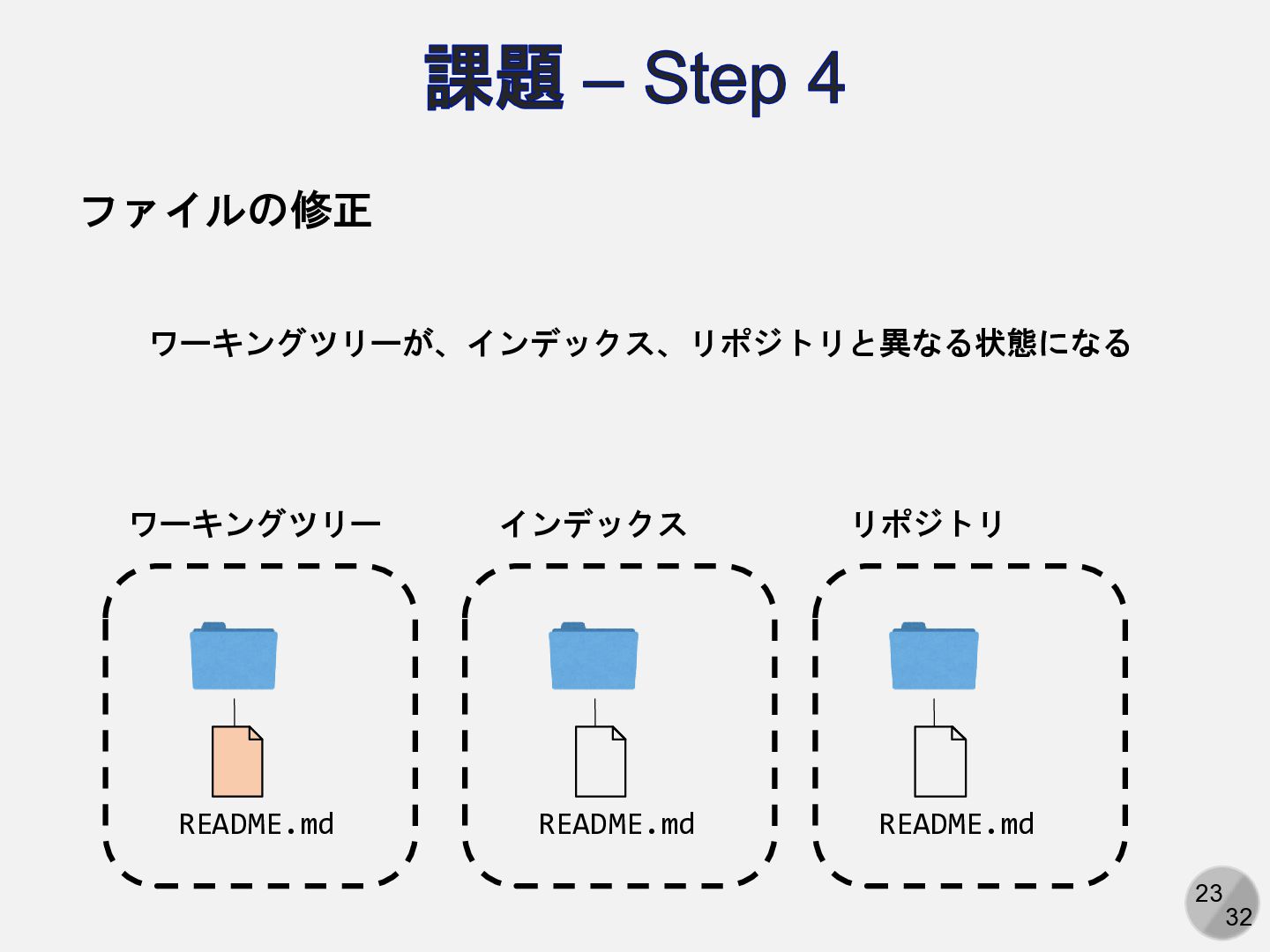 課題 – Step 4

ファイルの修正

ワーキングツリーが、インデックス、リポジトリと異なる状態になる

ワーキングツリー

README.md

インデックス

README.md

リポジトリ

README.md

23
32