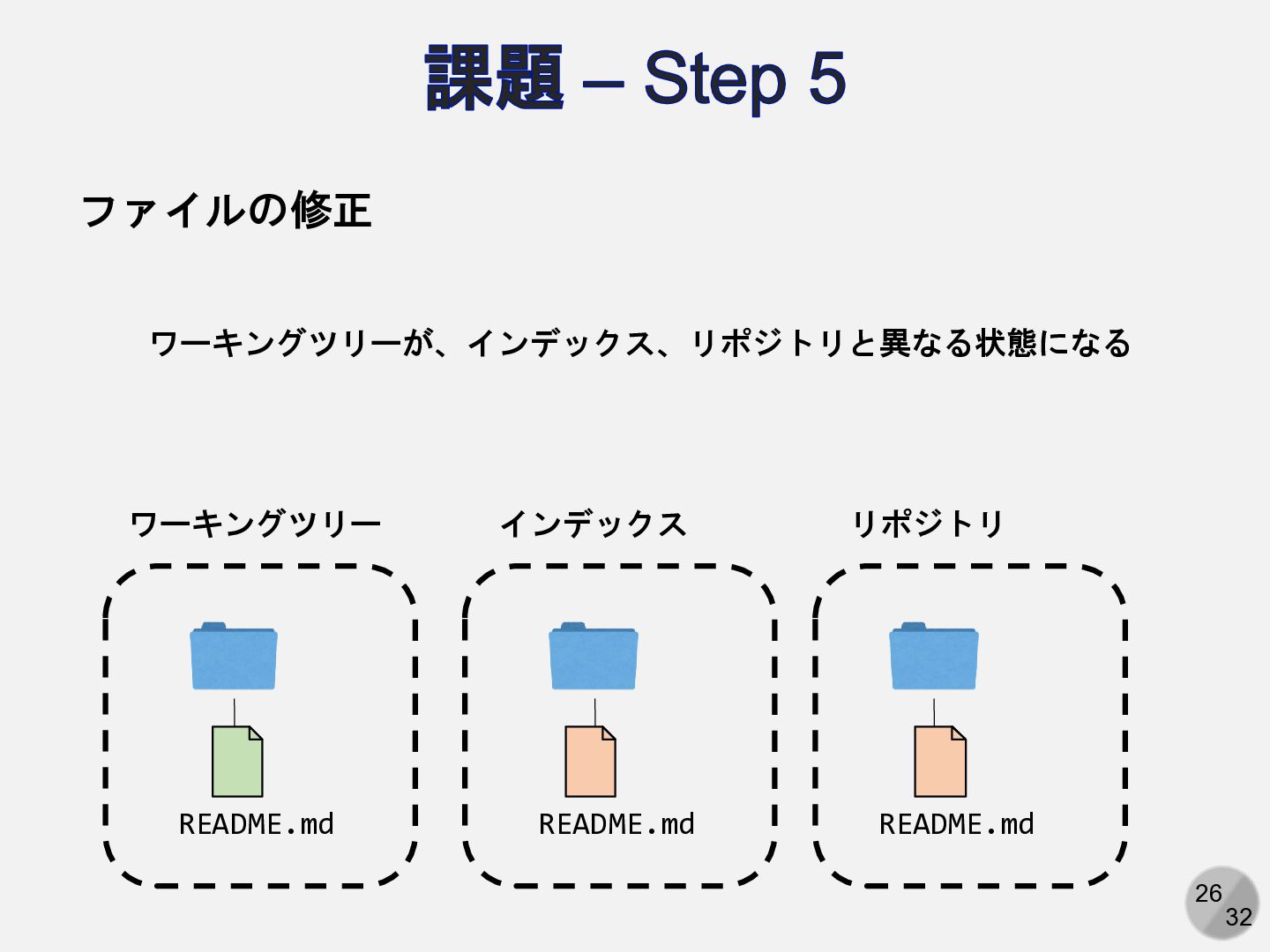 課題 – Step 5

ファイルの修正

ワーキングツリーが、インデックス、リポジトリと異なる状態になる

ワーキングツリー

README.md

インデックス

README.md

リポジトリ

README.md

26
32