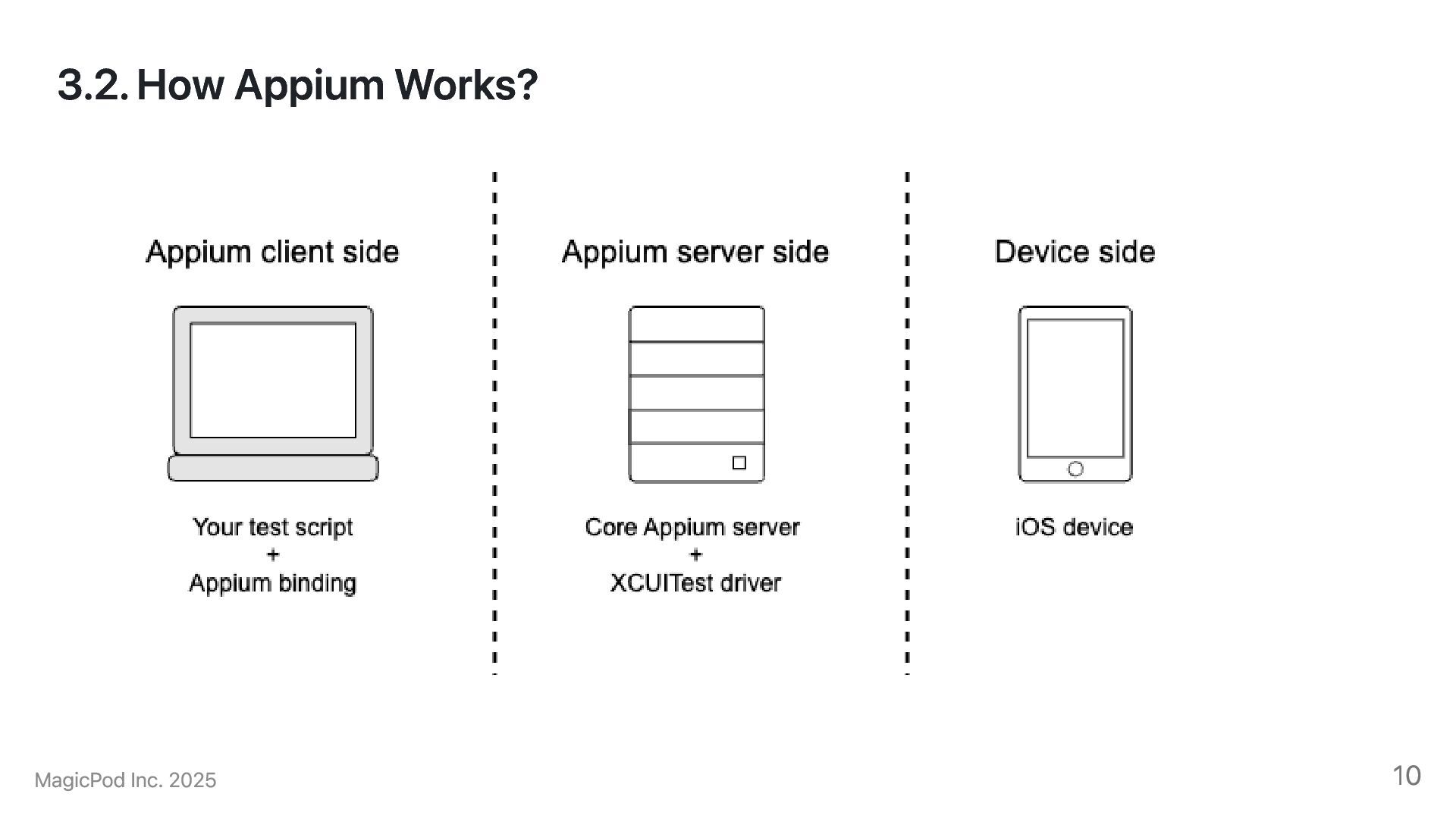 3.2. How Appium Works?

Appium client side

Your test script
+
Appium binding

Appium server side

Core Appium server
+
XCUITest driver

Device side

iOS device

MagicPod Inc. 2025

10