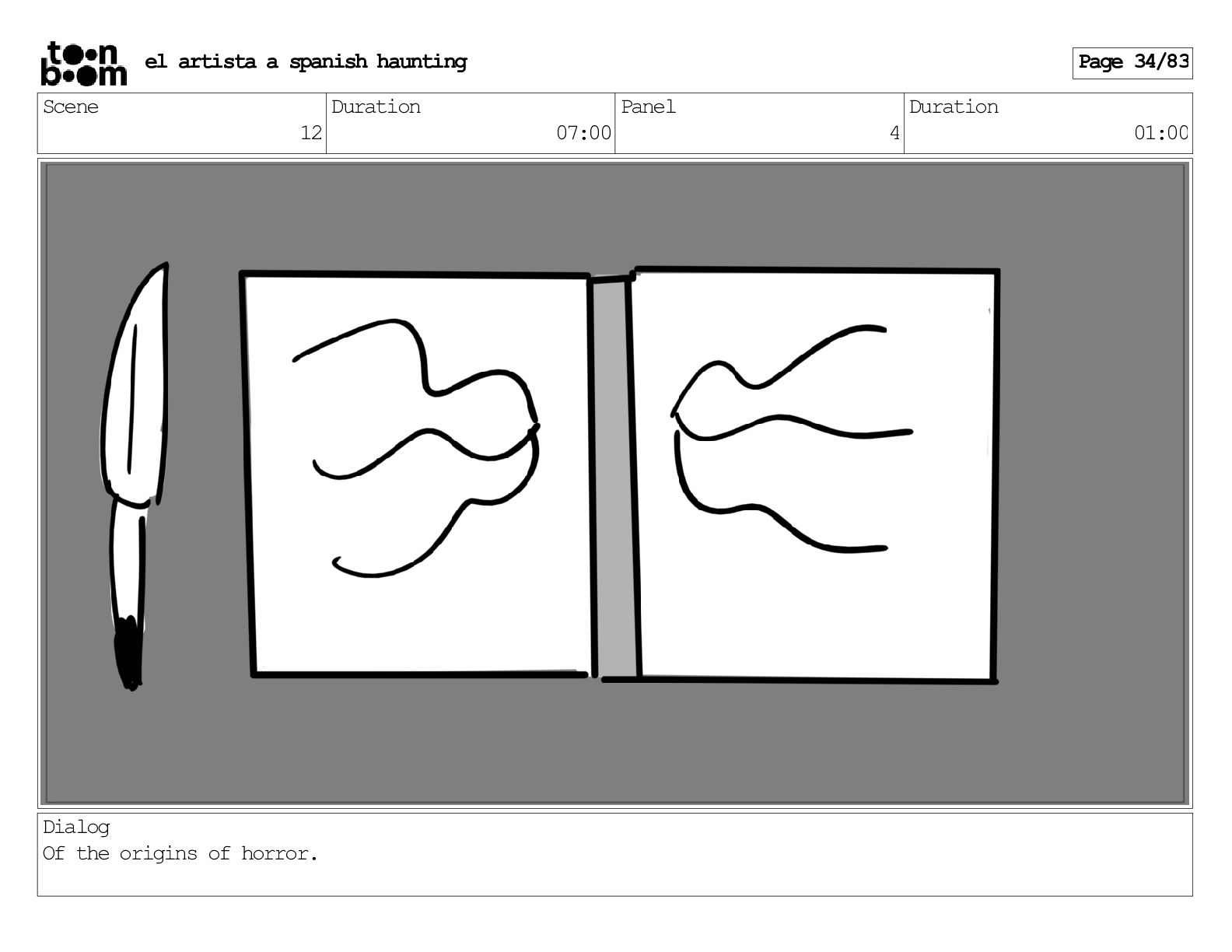 toon boom el artista a spanish haunting

Page 34/83

| Scene | Duration | Panel | Duration |
|---|---|---|---|
| 12 | 07:00 | 4 | 01:00 |

Dialog
Of the origins of horror.