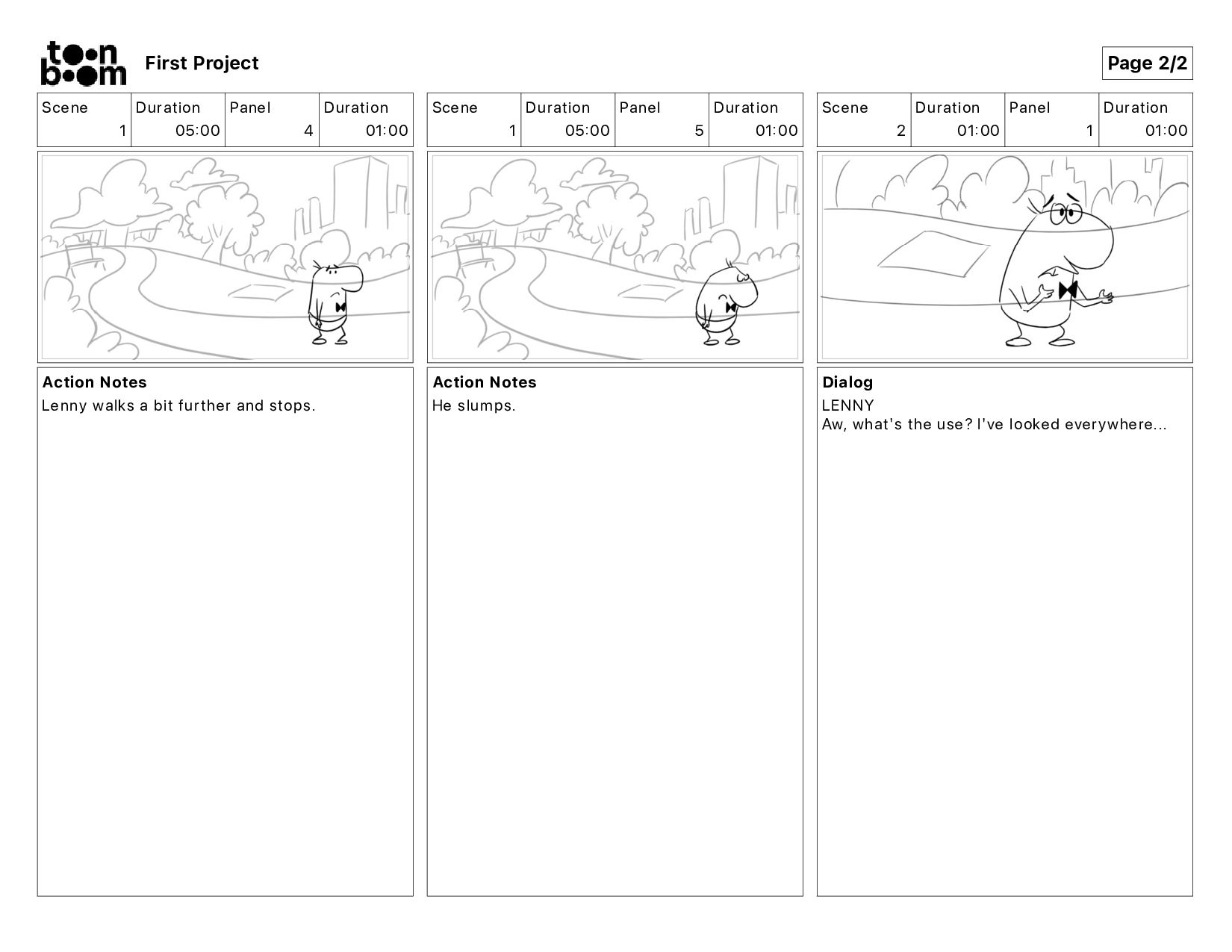 toon boom First Project

Page 2/2

| Scene | Duration | Panel | Duration |
|---|---|---|---|
| 1 | 05:00 | 4 | 01:00 |

Action Notes
Lenny walks a bit further and stops.

| Scene | Duration | Panel | Duration |
|---|---|---|---|
| 1 | 05:00 | 5 | 01:00 |

Action Notes
He slumps.

| Scene | Duration | Panel | Duration |
|---|---|---|---|
| 2 | 01:00 | 1 | 01:00 |

Dialog
LENNY
Aw, what's the use? I've looked everywhere...