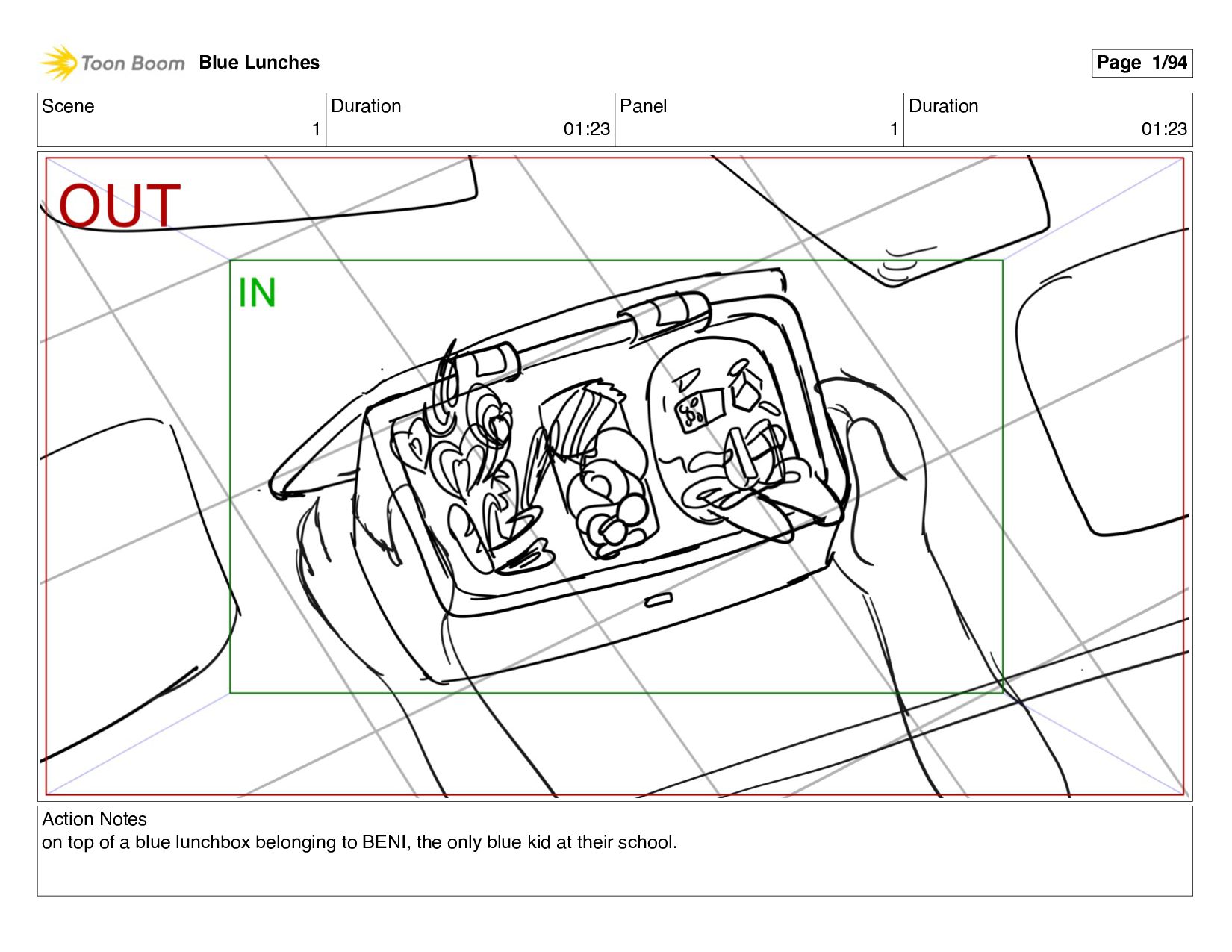 Toon Boom Blue Lunches

Page 1/94

| Scene | Duration | Panel | Duration |
|---|---|---|---|
| 1 | 01:23 | 1 | 01:23 |

OUT

IN

Action Notes
on top of a blue lunchbox belonging to BENI, the only blue kid at their school.