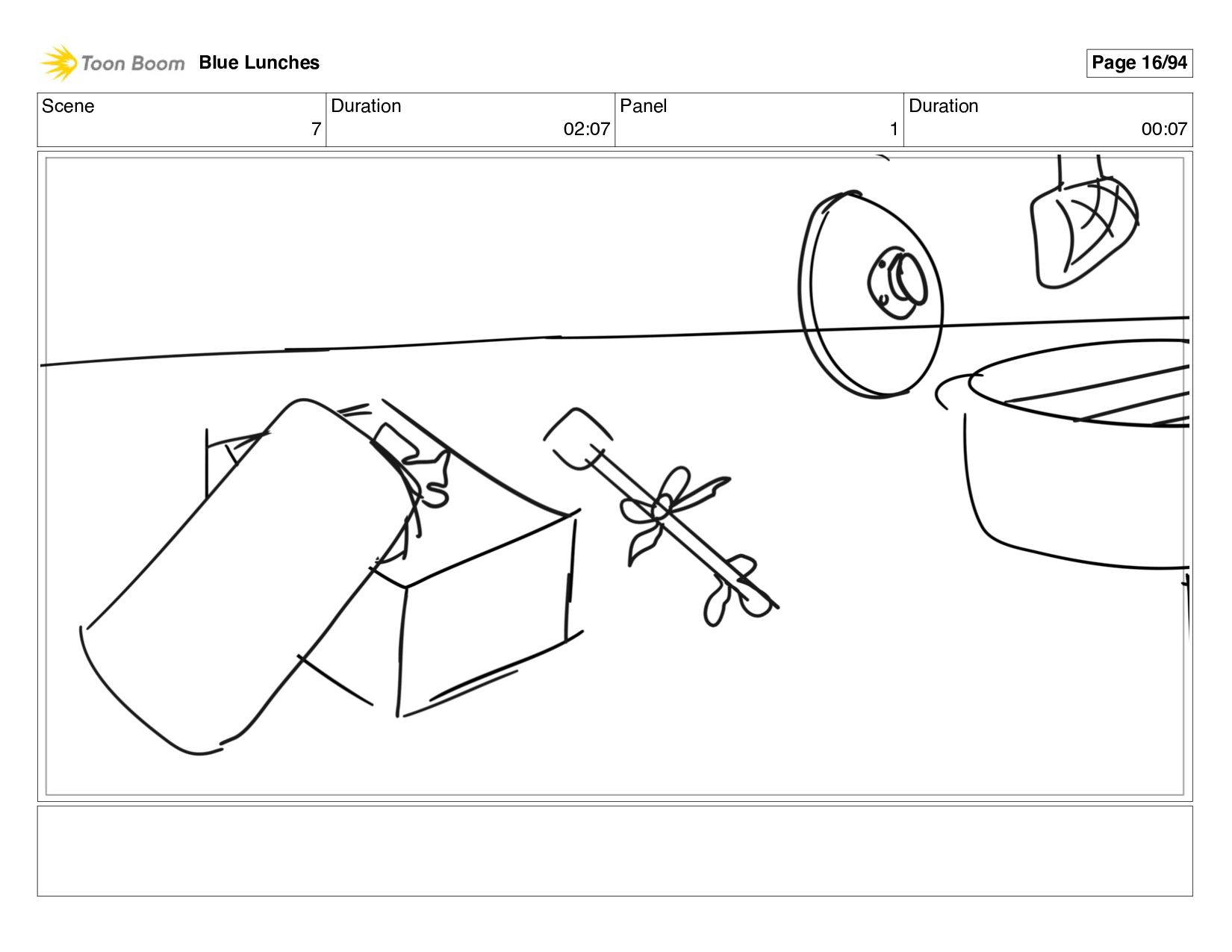 Toon Boom Blue Lunches

Page 16/94

| Scene | Duration | Panel | Duration |
|---|---|---|---|
| 7 | 02:07 | 1 | 00:07 |