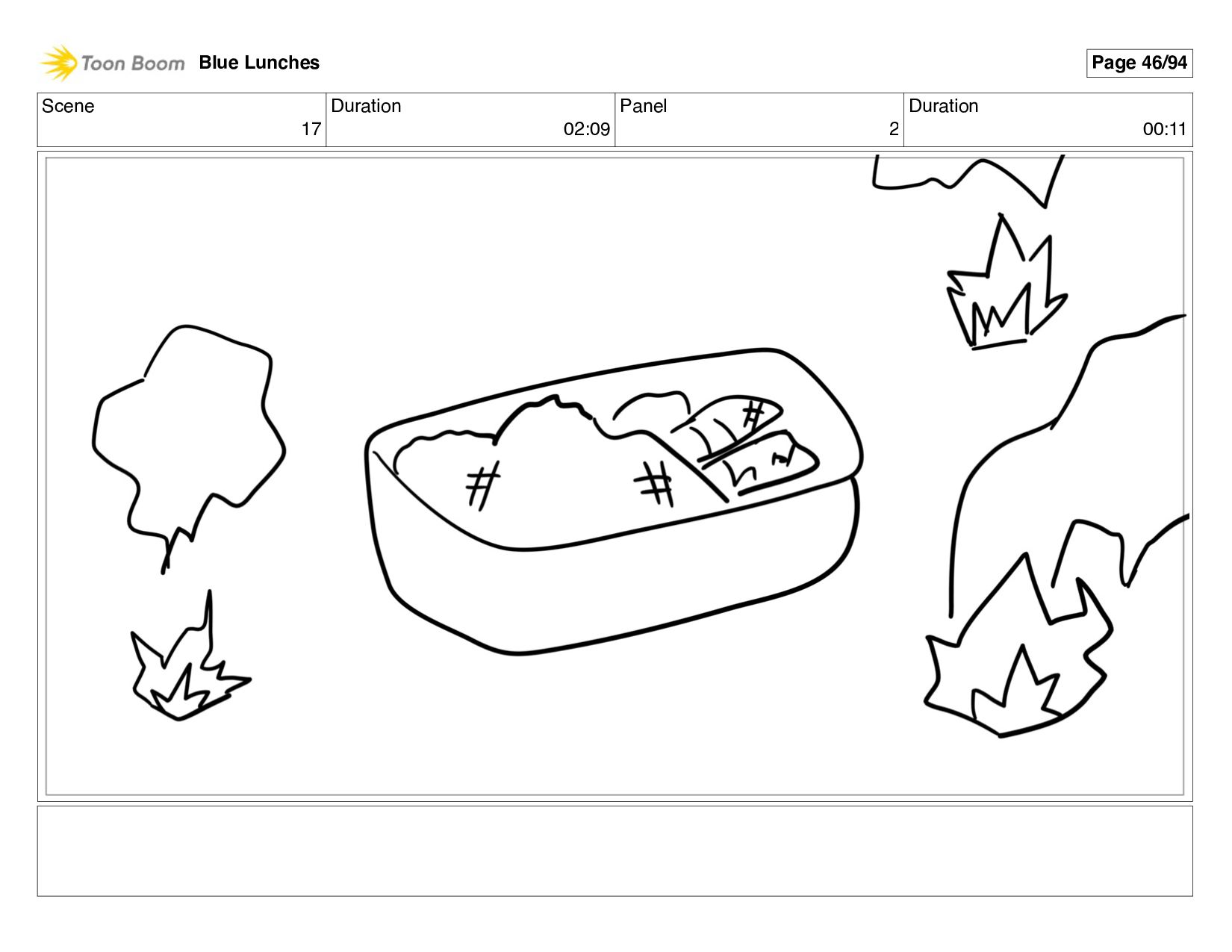 Toon Boom Blue Lunches

Page 46/94

| Scene | Duration | Panel | Duration |
|---|---|---|---|
| 17 | 02:09 | 2 | 00:11 |