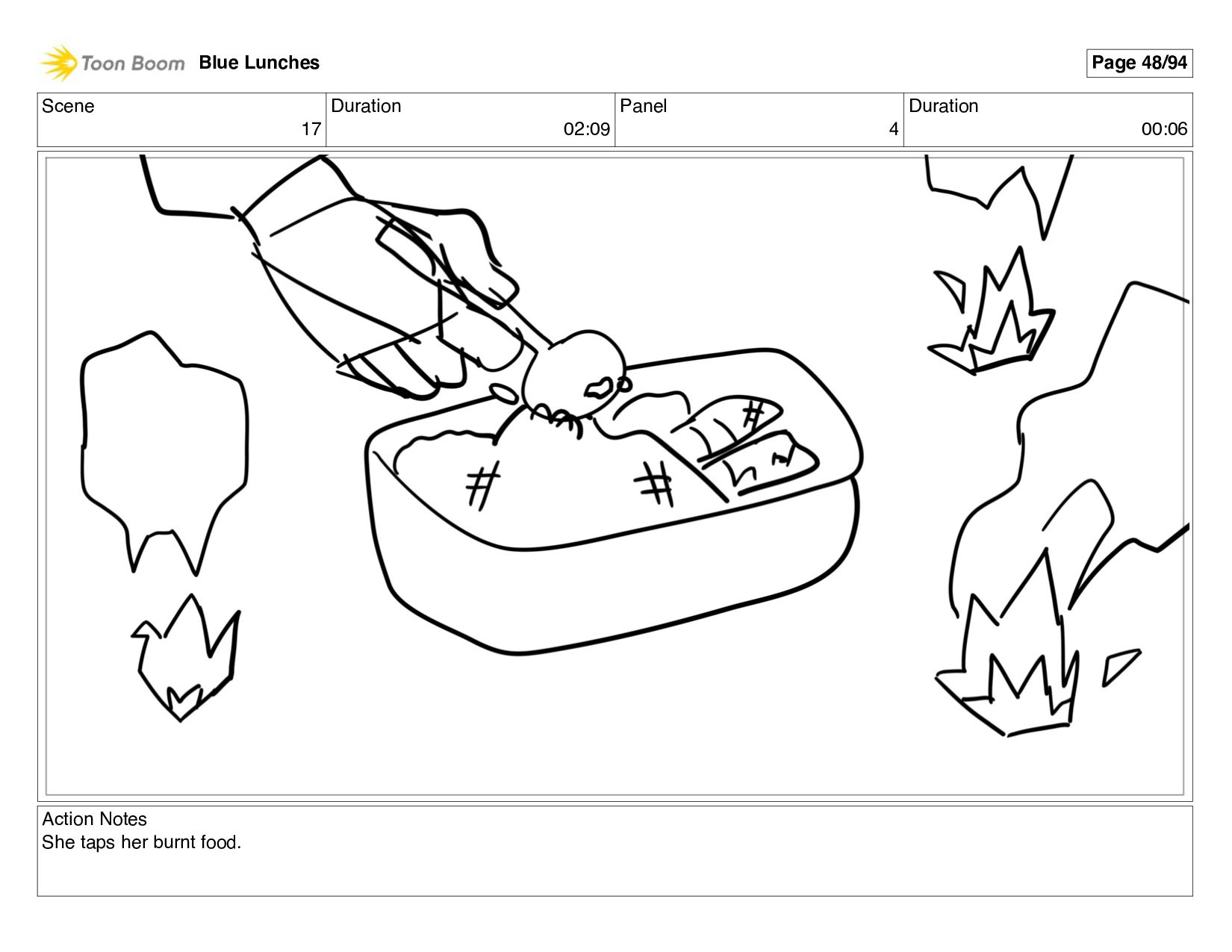 Toon Boom Blue Lunches

Page 48/94

| Scene | Duration | Panel | Duration |
|---|---|---|---|
| 17 | 02:09 | 4 | 00:06 |

Action Notes
She taps her burnt food.