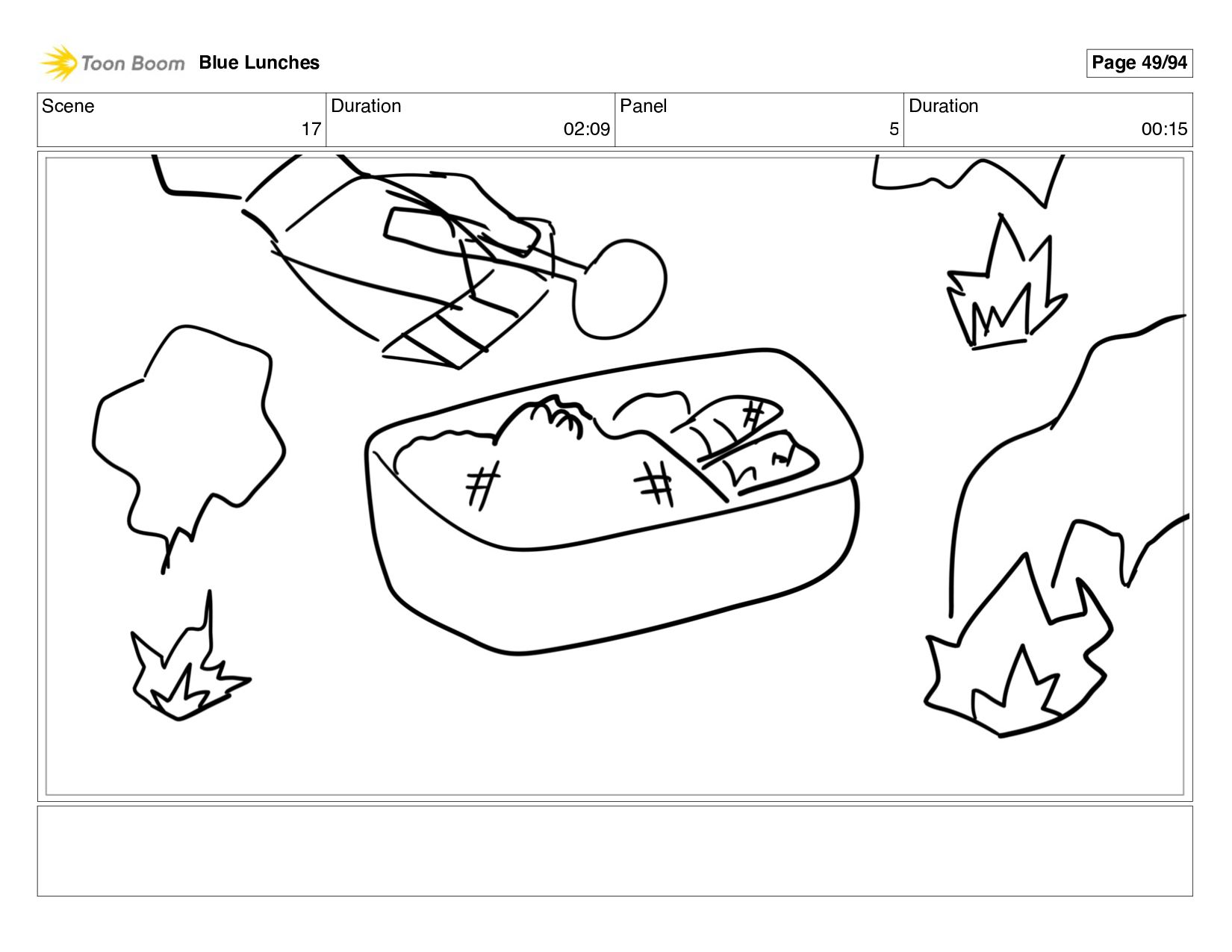 Toon Boom Blue Lunches

Page 49/94

| Scene | Duration | Panel | Duration |
|---|---|---|---|
| 17 | 02:09 | 5 | 00:15 |