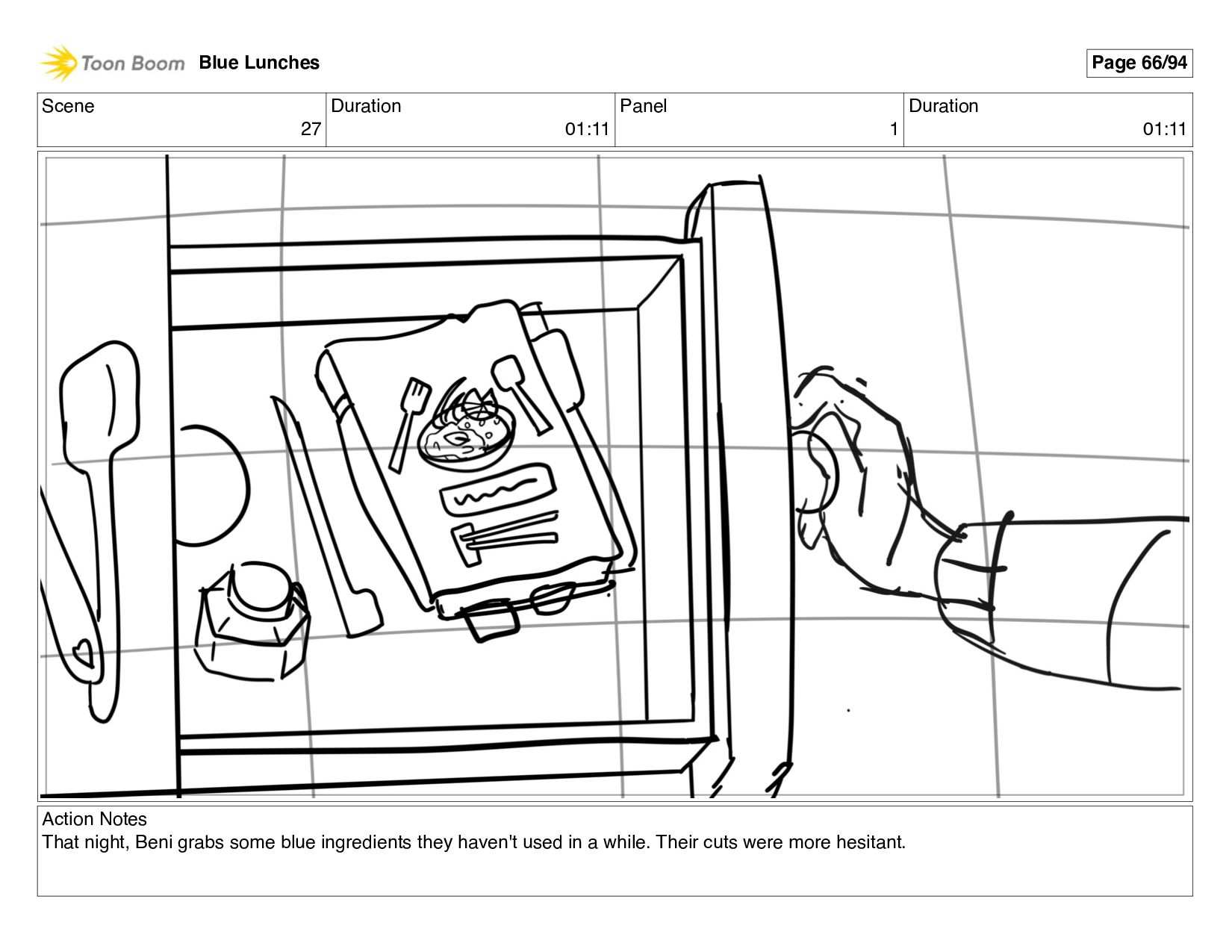 Toon Boom Blue Lunches

Page 66/94

| Scene | Duration | Panel | Duration |
|---|---|---|---|
| 27 | 01:11 | 1 | 01:11 |

Action Notes
That night, Beni grabs some blue ingredients they haven't used in a while. Their cuts were more hesitant.