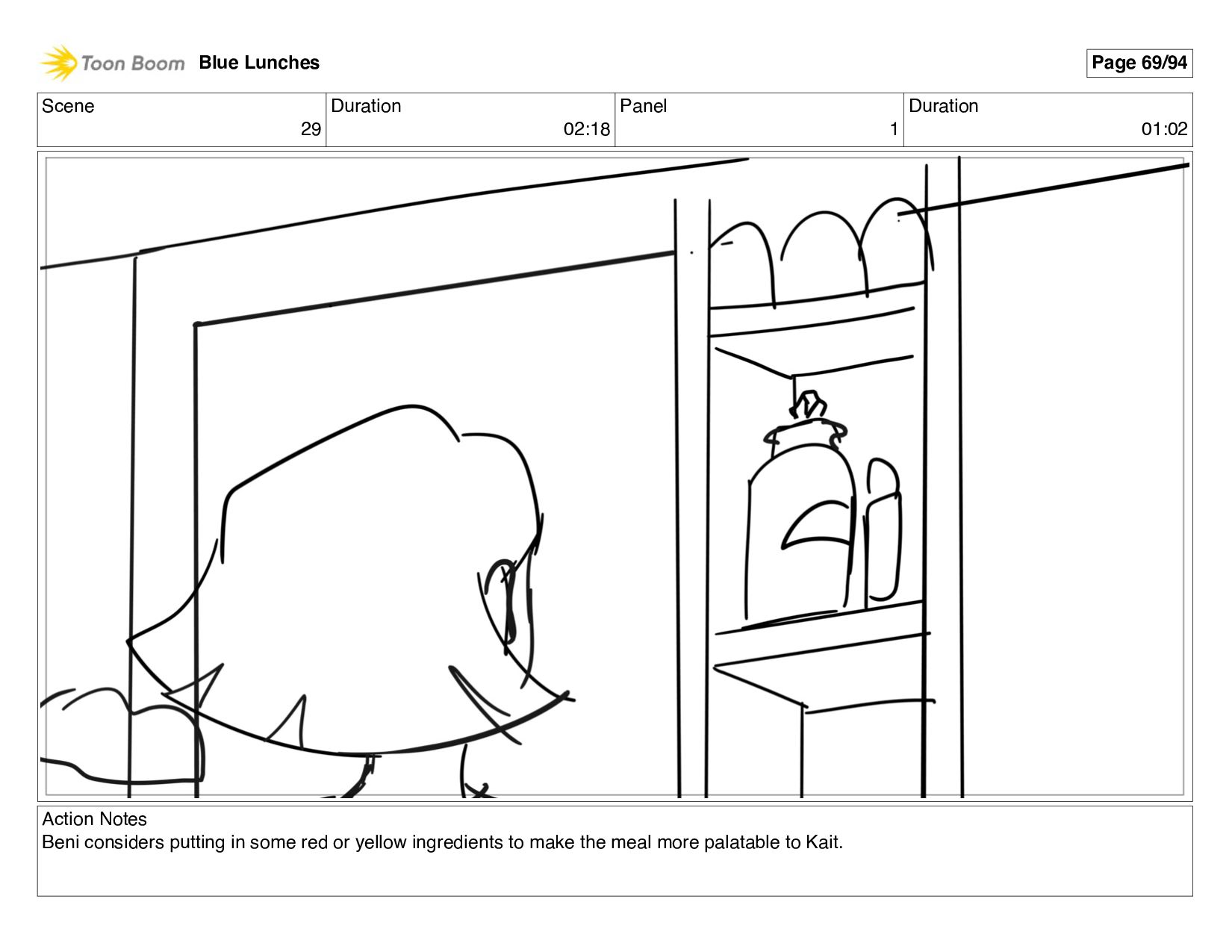 Toon Boom Blue Lunches

Page 69/94

| Scene | Duration | Panel | Duration |
|---|---|---|---|
| 29 | 02:18 | 1 | 01:02 |

Action Notes
Beni considers putting in some red or yellow ingredients to make the meal more palatable to Kait.