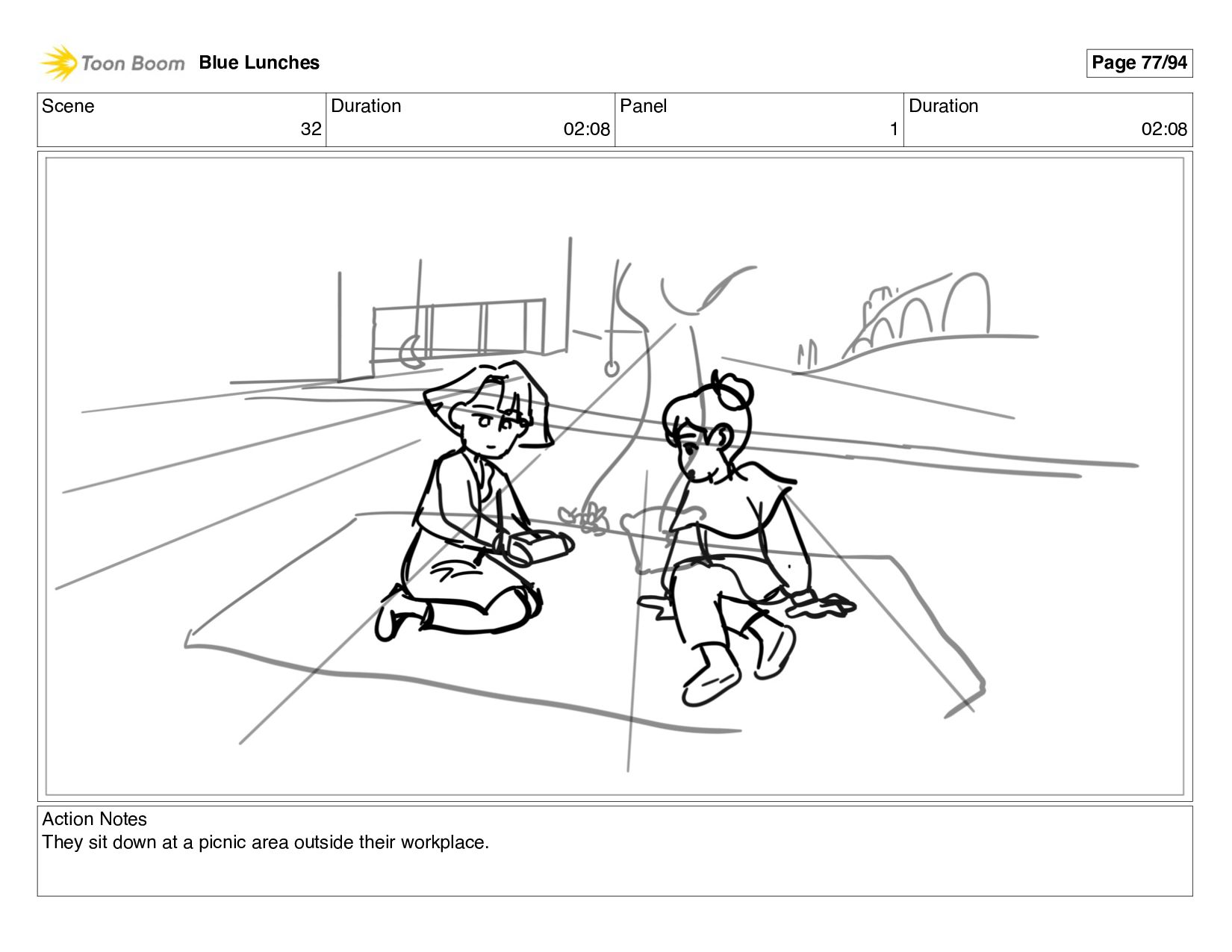 Toon Boom Blue Lunches

Page 77/94

| Scene | Duration | Panel | Duration |
|---|---|---|---|
| 32 | 02:08 | 1 | 02:08 |

Action Notes
They sit down at a picnic area outside their workplace.