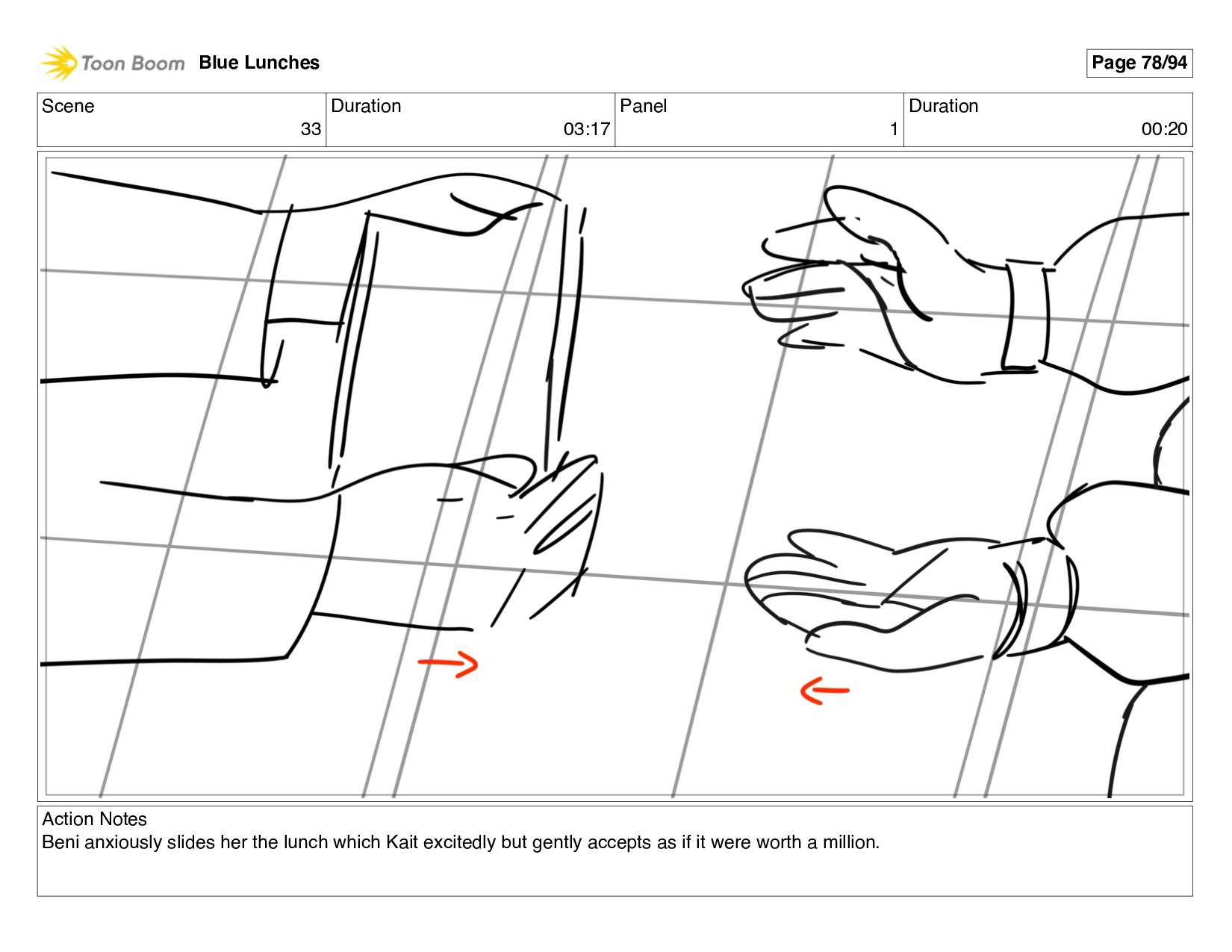 Toon Boom Blue Lunches

Page 78/94

| Scene | Duration | Panel | Duration |
|---|---|---|---|
| 33 | 03:17 | 1 | 00:20 |

Action Notes
Beni anxiously slides her the lunch which Kait excitedly but gently accepts as if it were worth a million.