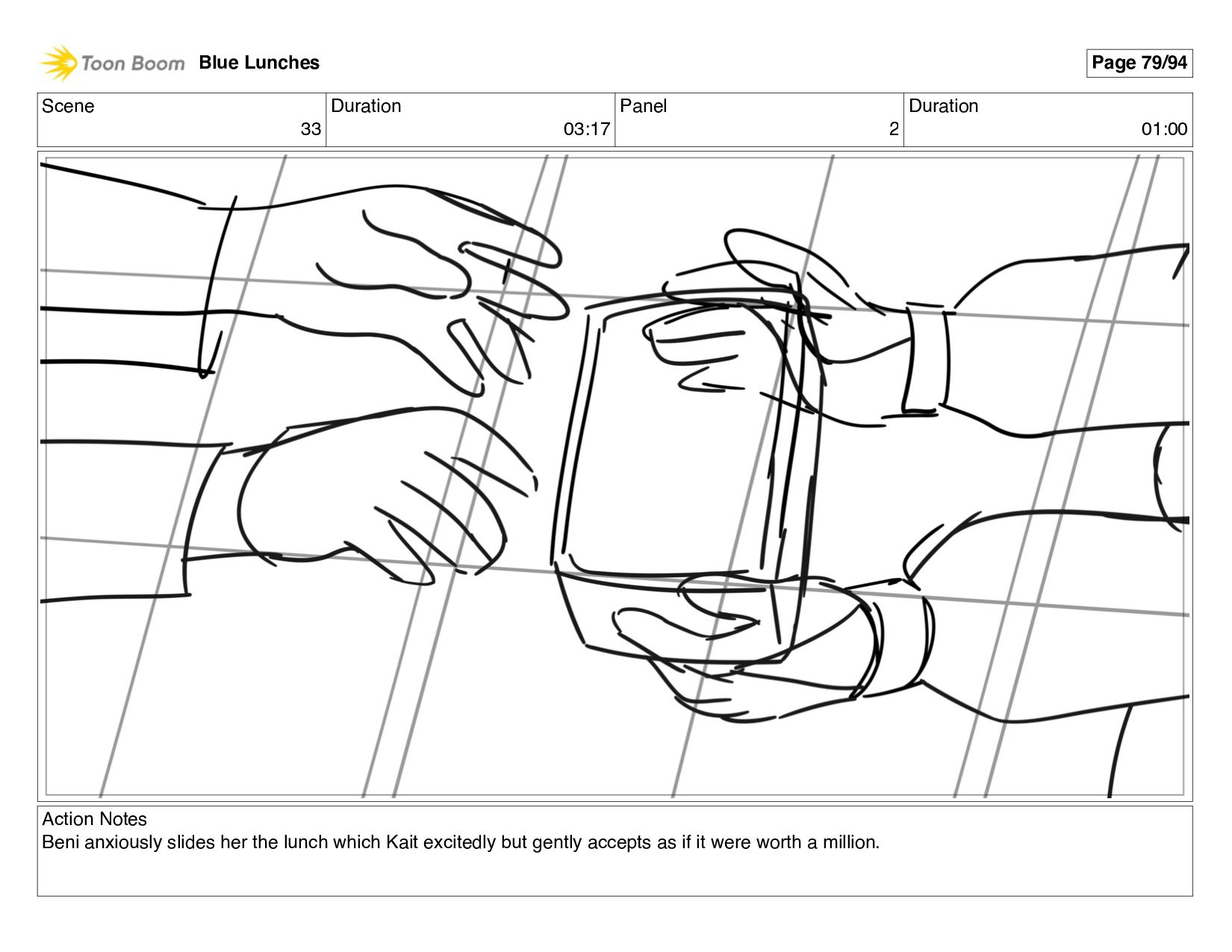 Toon Boom Blue Lunches

Page 79/94

| Scene | Duration | Panel | Duration |
|---|---|---|---|
| 33 | 03:17 | 2 | 01:00 |

Action Notes
Beni anxiously slides her the lunch which Kait excitedly but gently accepts as if it were worth a million.