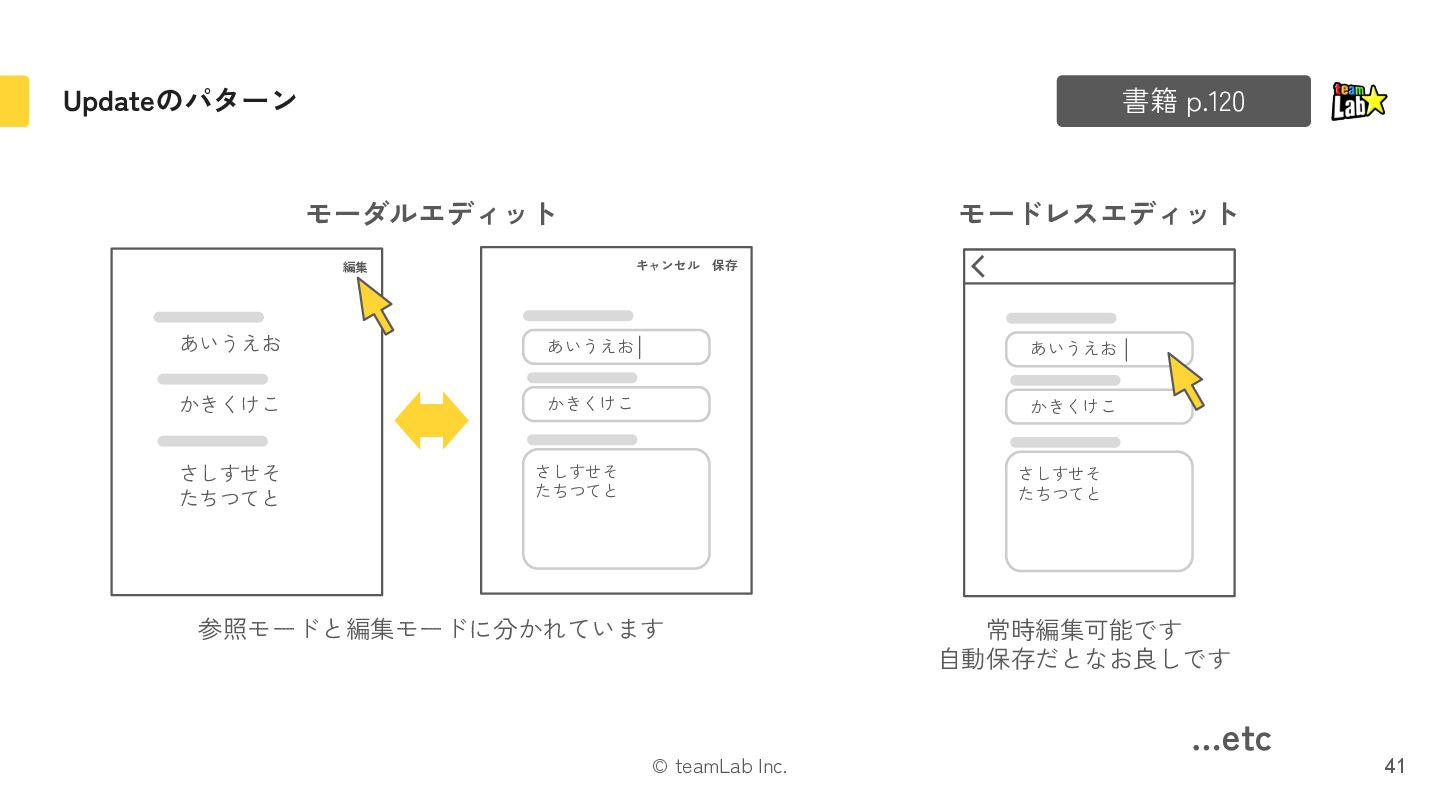 Updateのパターン

書籍 p.120

team Lab

モーダルエディット

編集

あいうえお

かきくけこ

さしすせそ
たちつてと

キャンセル 保存

あいうえお

かきくけこ

さしすせそ
たちつてと

参照モードと編集モードに分かれています

モードレスエディット

あいうえお

かきくけこ

さしすせそ
たちつてと

常時編集可能です
自動保存だとなお良しです

...etc

© teamLab Inc.

41