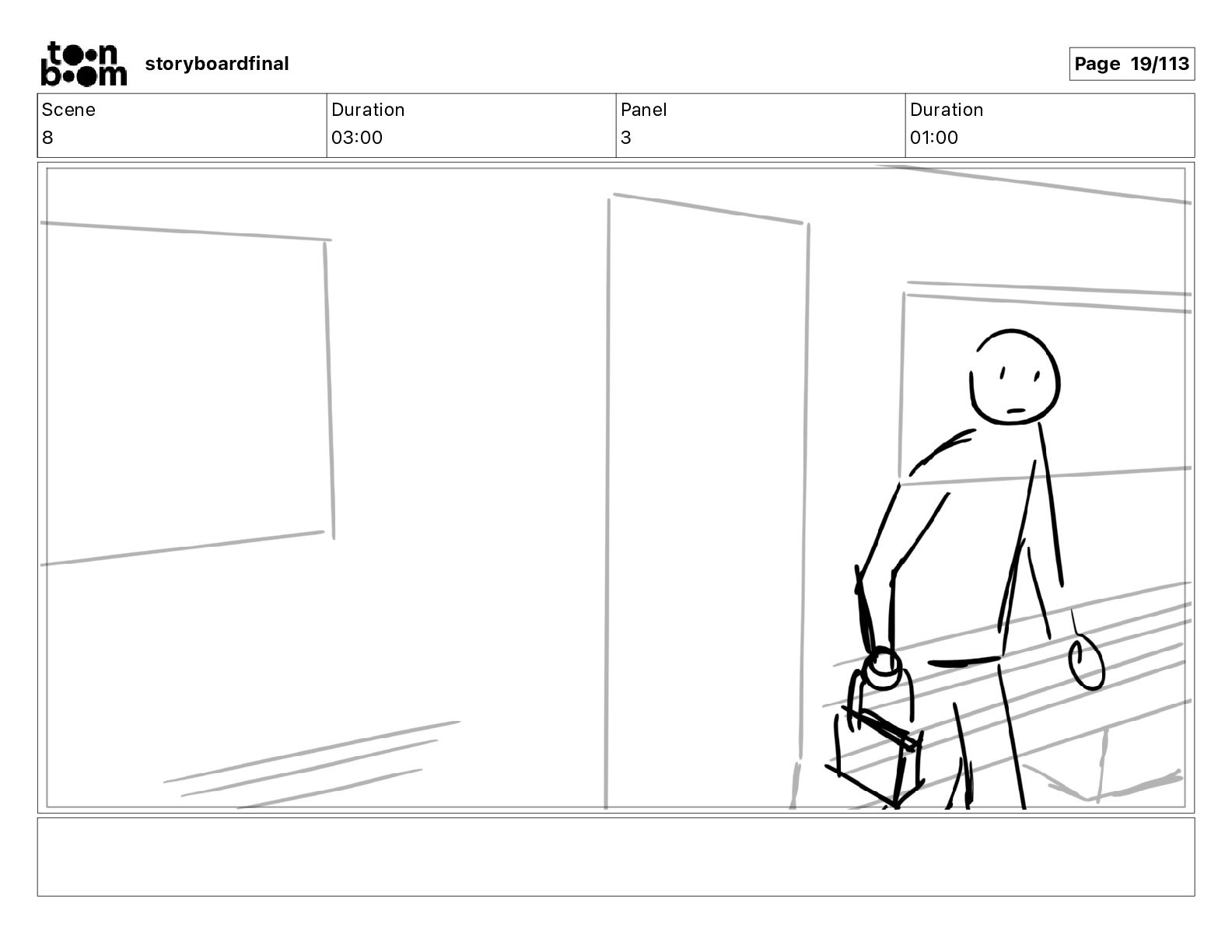 toon boom storyboardfinal

Page 19/113

| Scene | Duration | Panel | Duration |
|---|---|---|---|
| 8 | 03:00 | 3 | 01:00 |