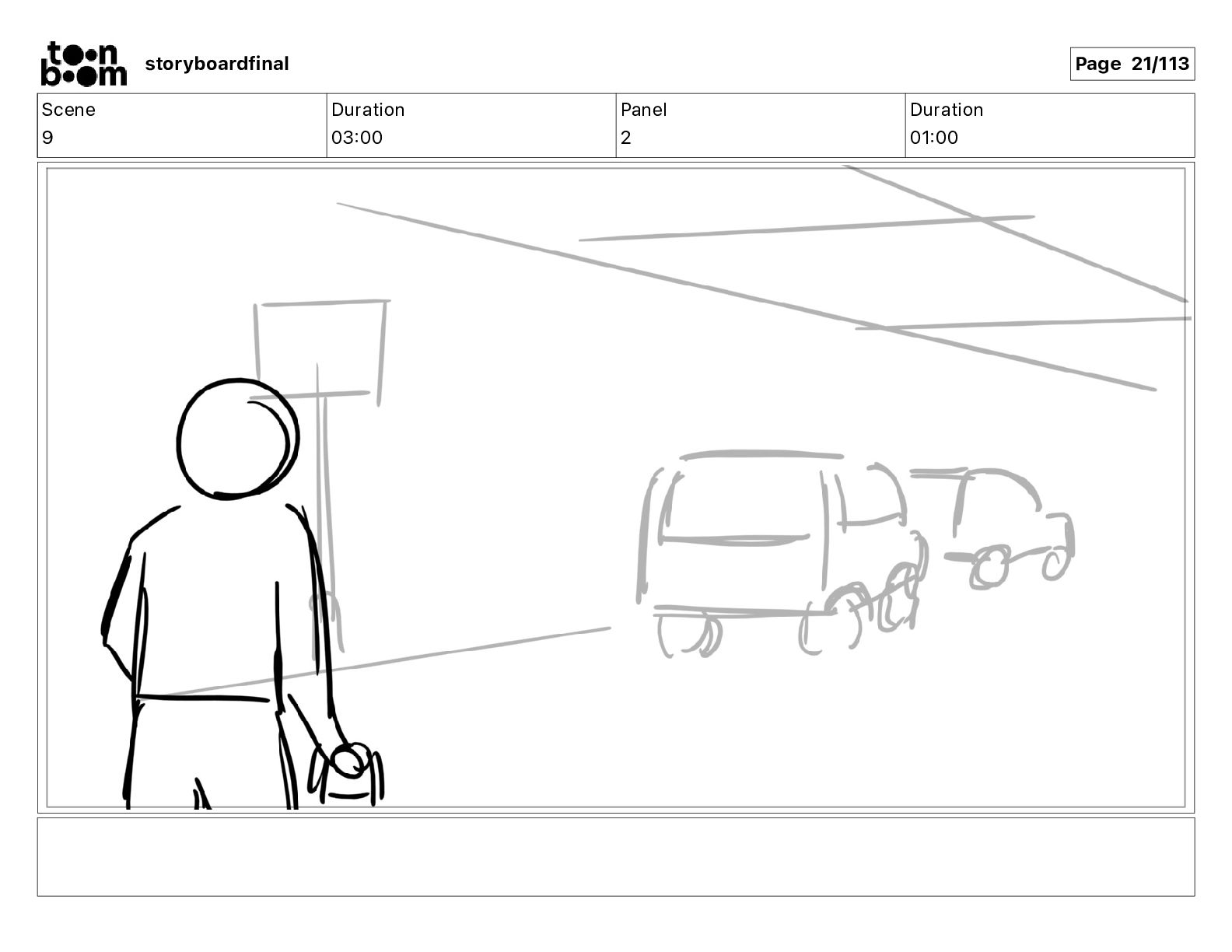 toon boom storyboardfinal

Page 21/113

| Scene | Duration | Panel | Duration |
|---|---|---|---|
| 9 | 03:00 | 2 | 01:00 |