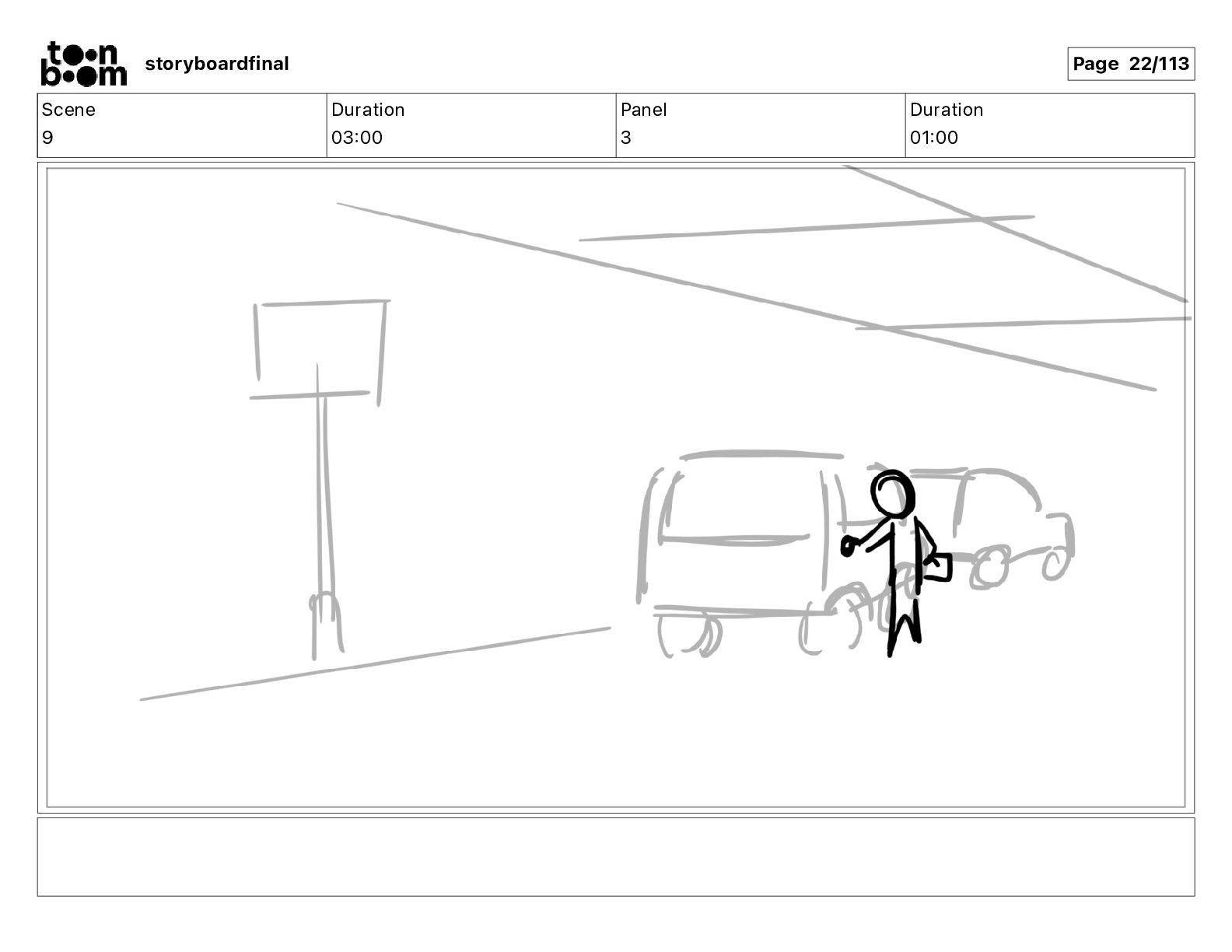 toon boom storyboardfinal

Page 22/113

| Scene | Duration | Panel | Duration |
|---|---|---|---|
| 9 | 03:00 | 3 | 01:00 |