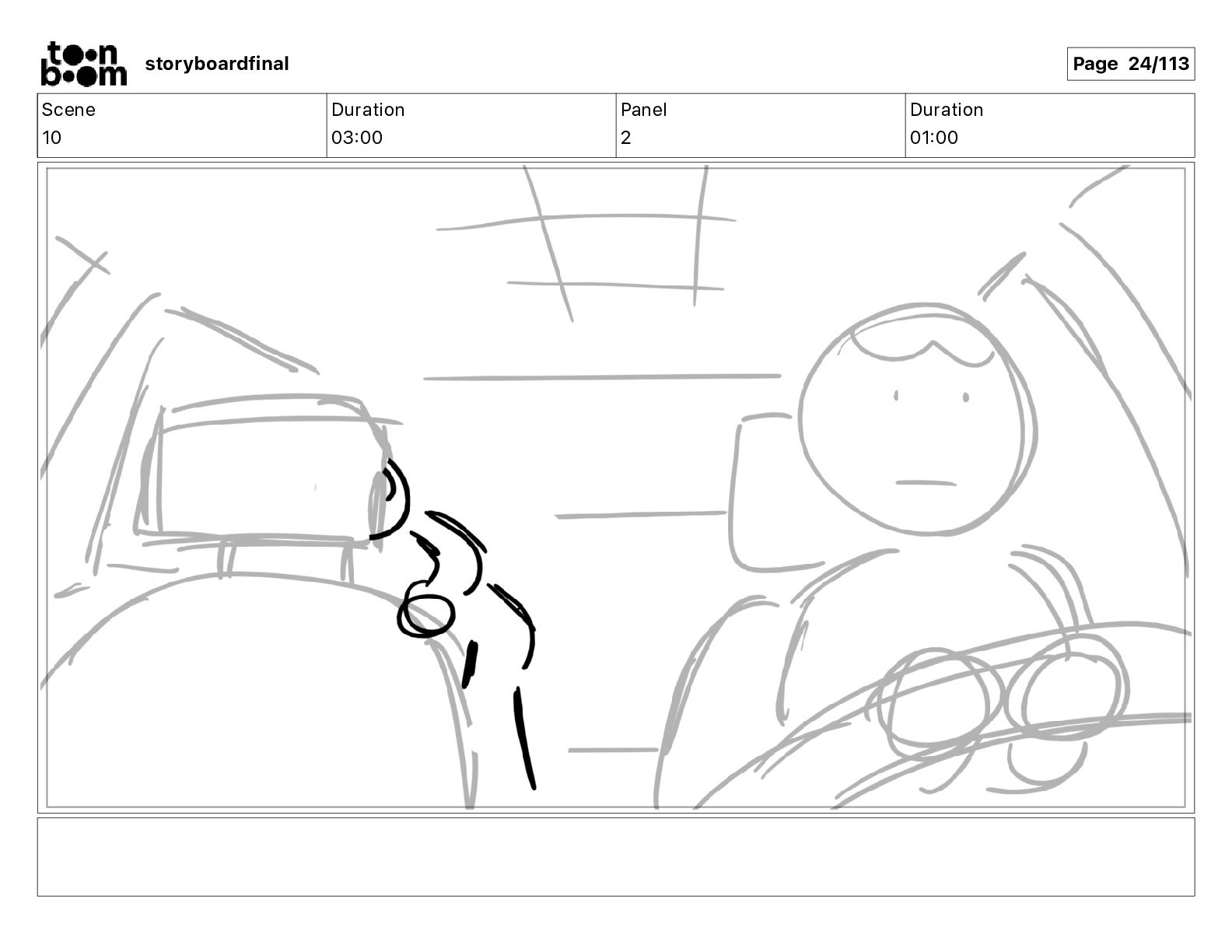 toon boom storyboardfinal

Page 24/113

| Scene | Duration | Panel | Duration |
|---|---|---|---|
| 10 | 03:00 | 2 | 01:00 |