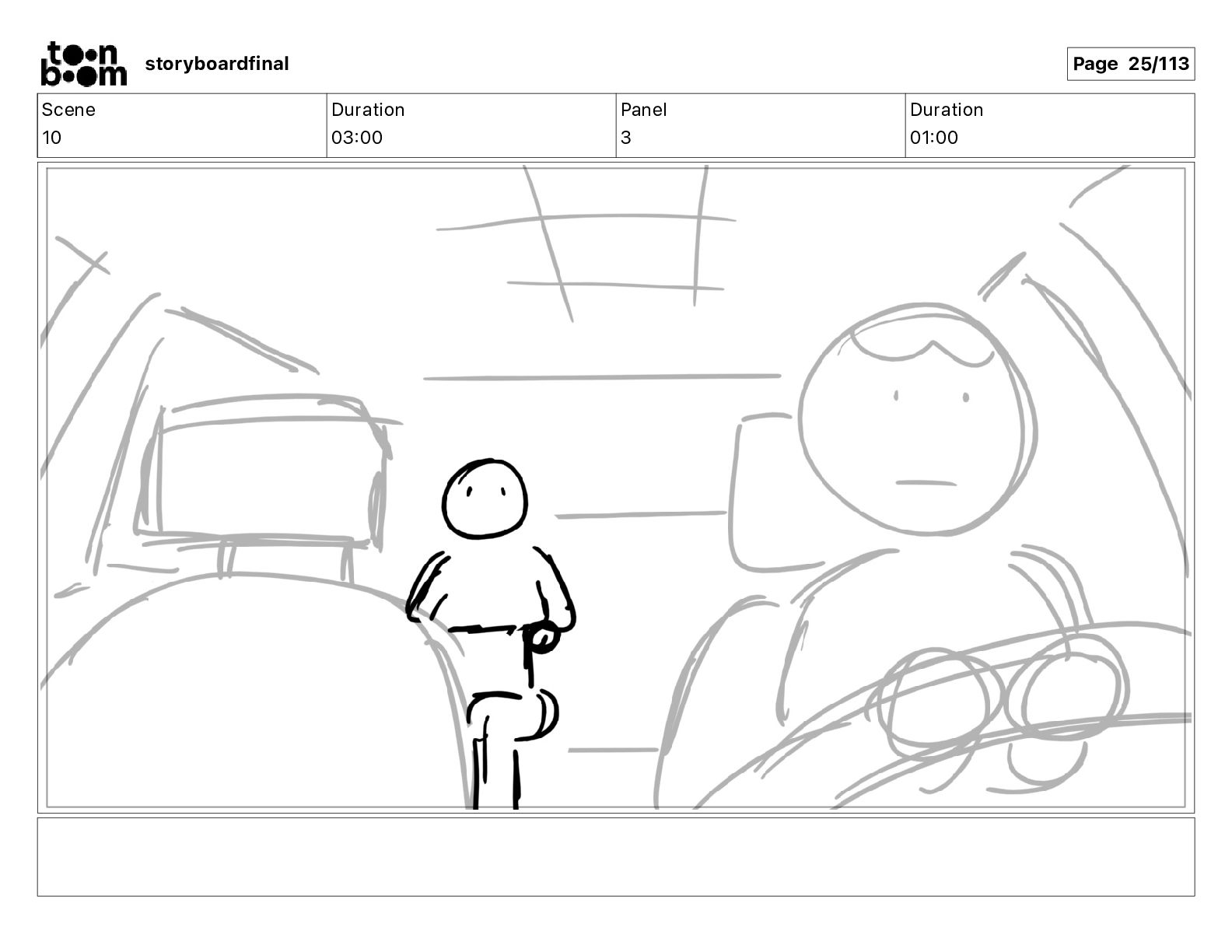 toon boom storyboardfinal

Page 25/113

| Scene | Duration | Panel | Duration |
|---|---|---|---|
| 10 | 03:00 | 3 | 01:00 |