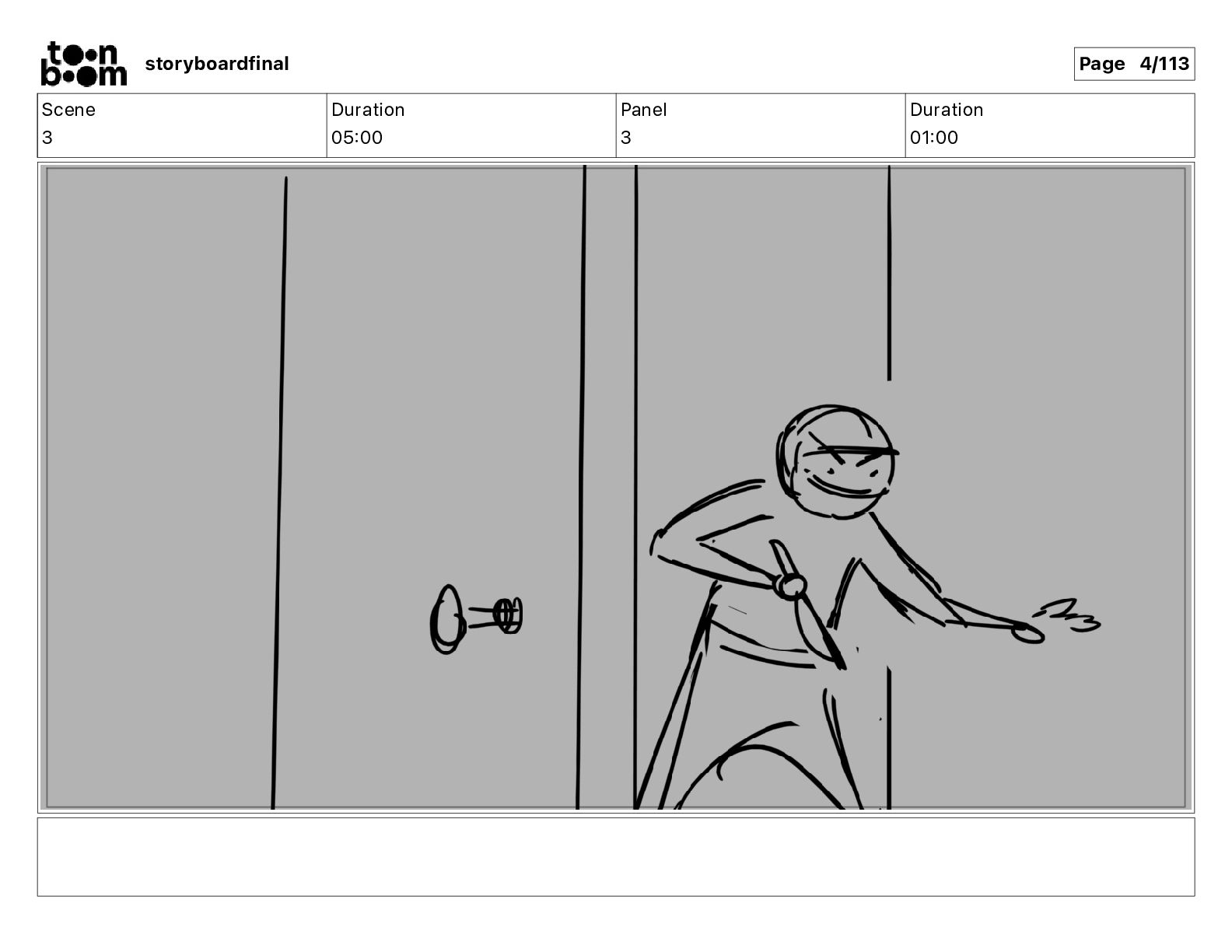 toon boom storyboardfinal

Page 4/113

| Scene | Duration | Panel | Duration |
|---|---|---|---|
| 3 | 05:00 | 3 | 01:00 |