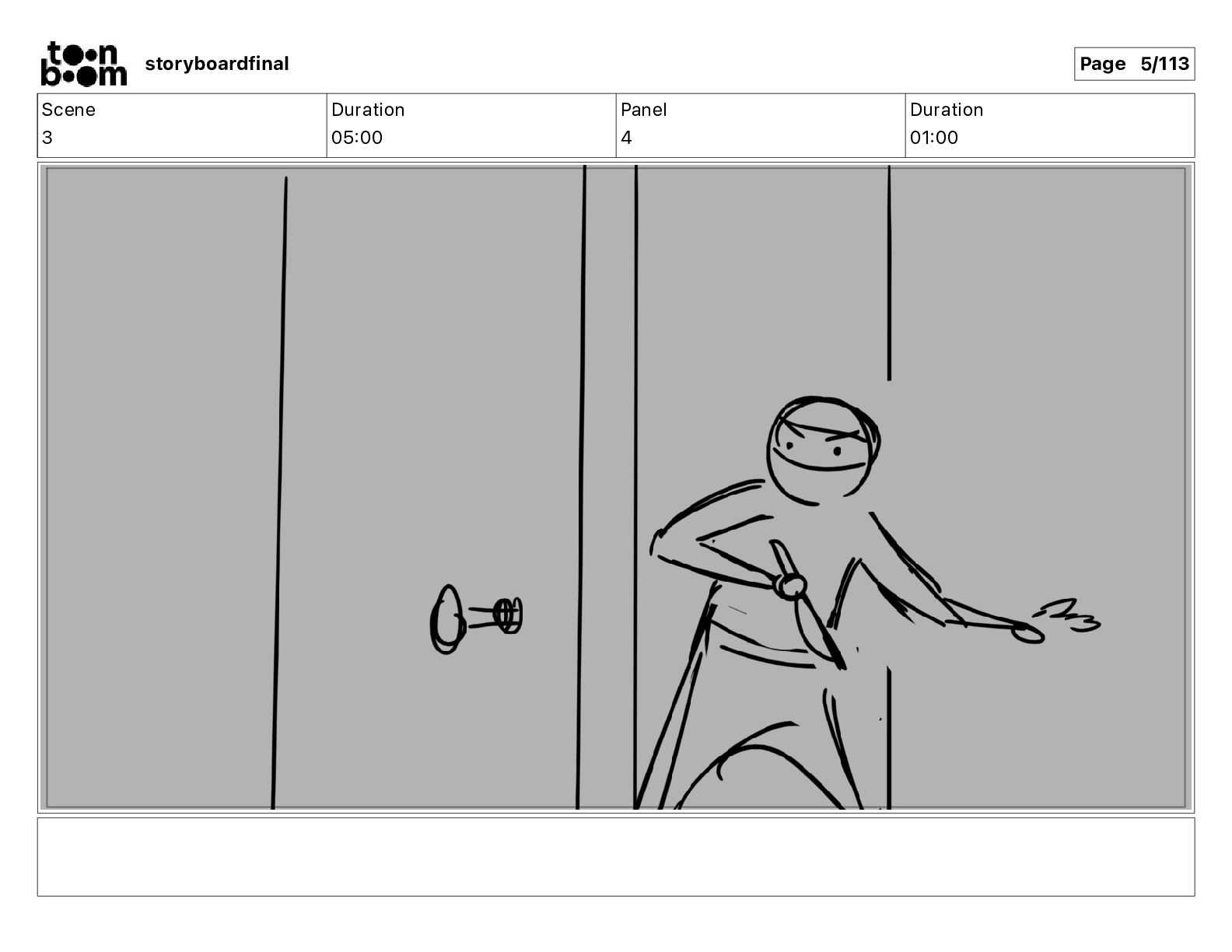 toon boom storyboardfinal

Page 5/113

| Scene | Duration | Panel | Duration |
|---|---|---|---|
| 3 | 05:00 | 4 | 01:00 |