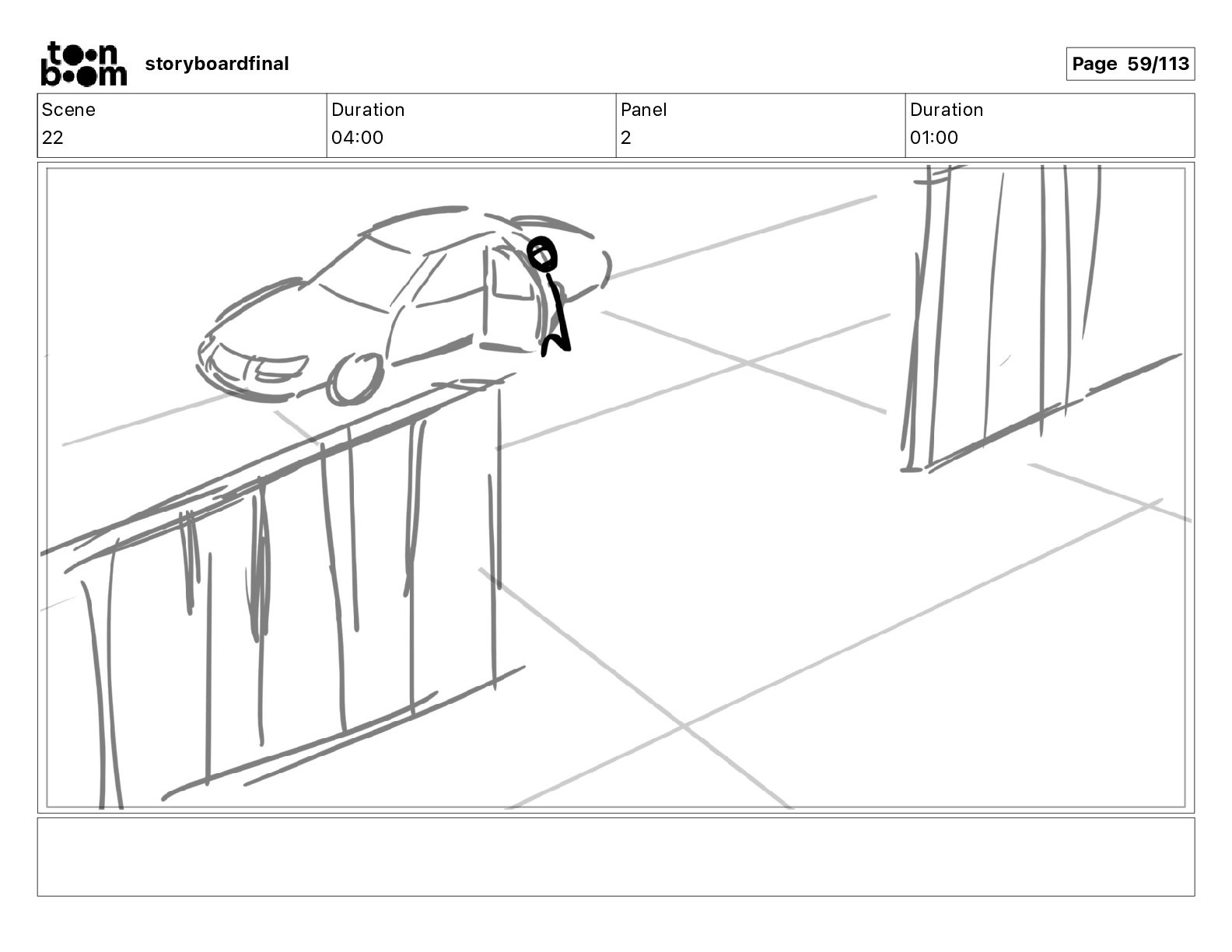 toon boom storyboardfinal

Page 59/113

| Scene | Duration | Panel | Duration |
|---|---|---|---|
| 22 | 04:00 | 2 | 01:00 |