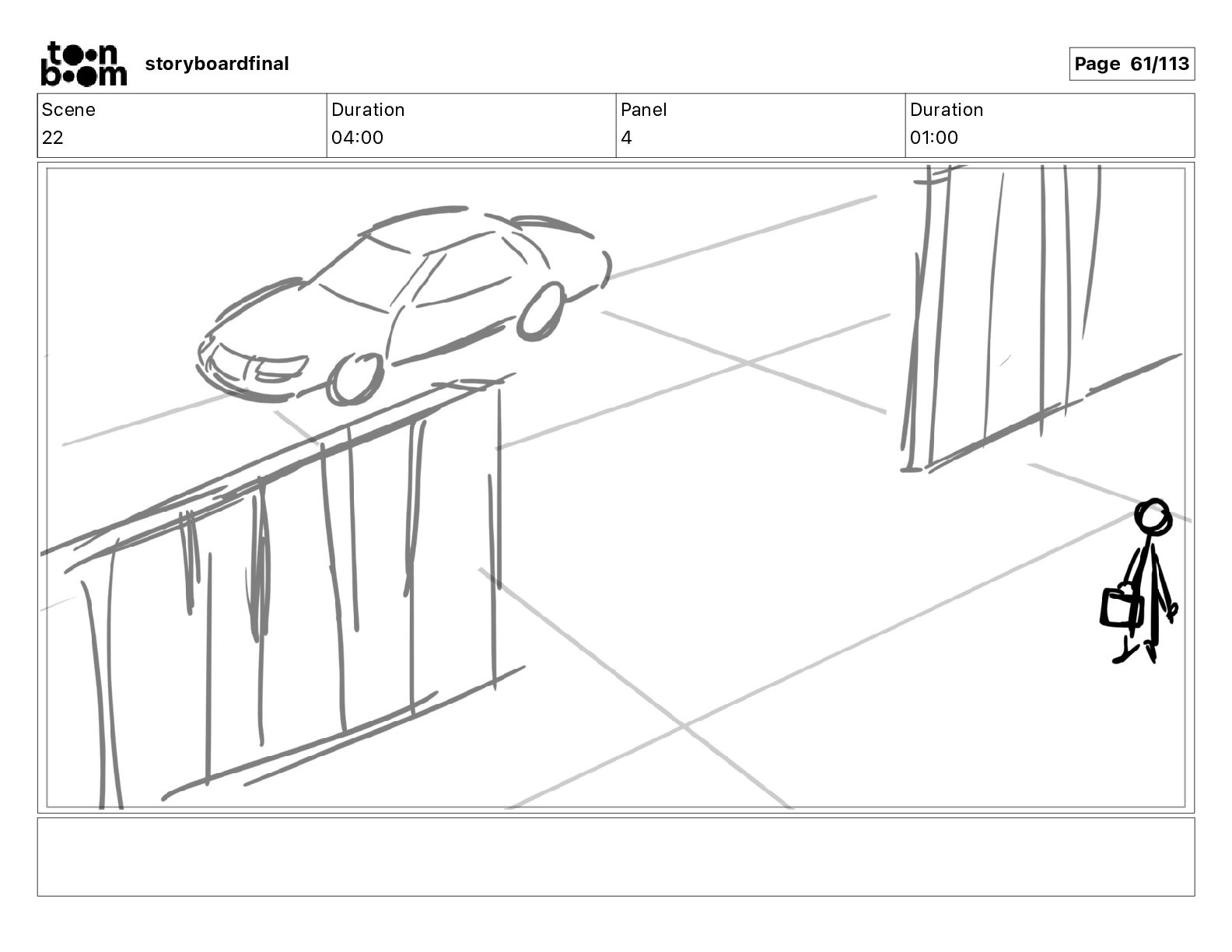 toon boom storyboardfinal

Page 61/113

| Scene | Duration | Panel | Duration |
|---|---|---|---|
| 22 | 04:00 | 4 | 01:00 |