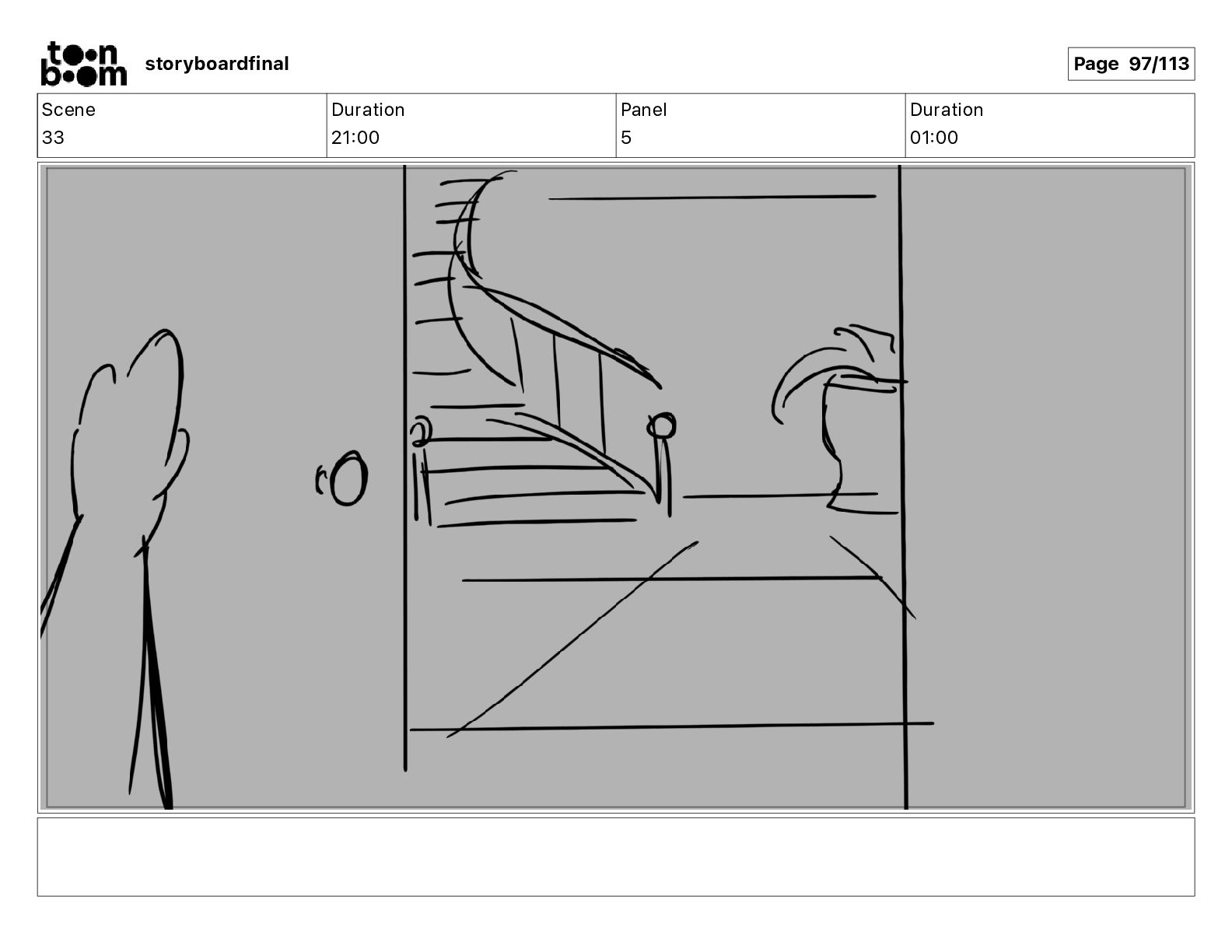 toon boom storyboardfinal

Page 97/113

| Scene | Duration | Panel | Duration |
|---|---|---|---|
| 33 | 21:00 | 5 | 01:00 |