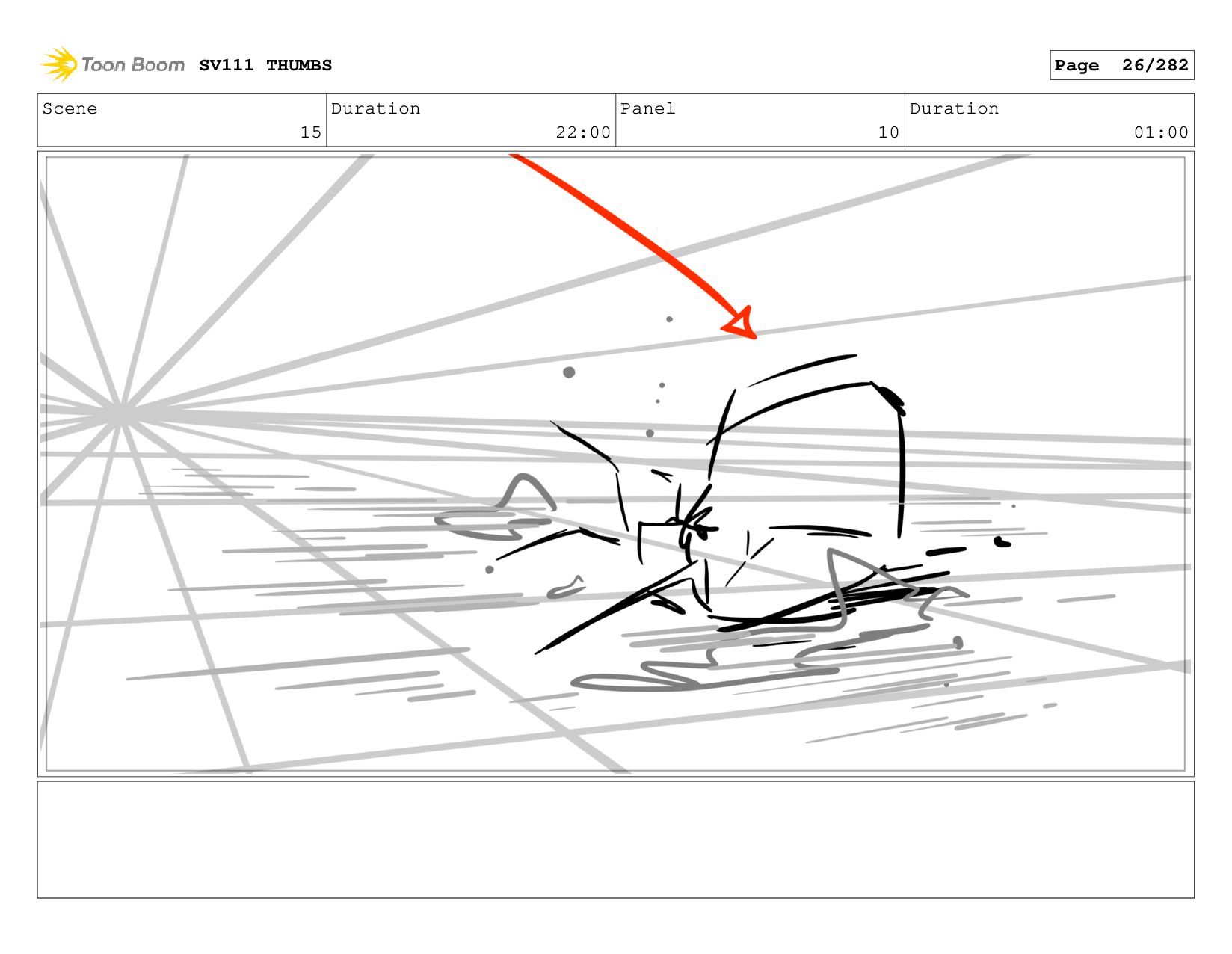 Toon Boom SV111 THUMBS

Page 26/282

| Scene | Duration | Panel | Duration |
|---|---|---|---|
| 15 | 22:00 | 10 | 01:00 |