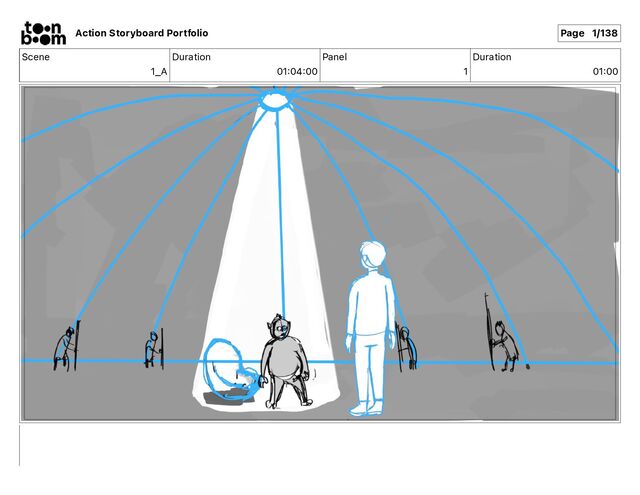 toon boom Action Storyboard Portfolio

Page 1/138

| Scene | Duration | Panel | Duration |
|---|---|---|---|
| 1_A | 01:04:00 | 1 | 01:00 |